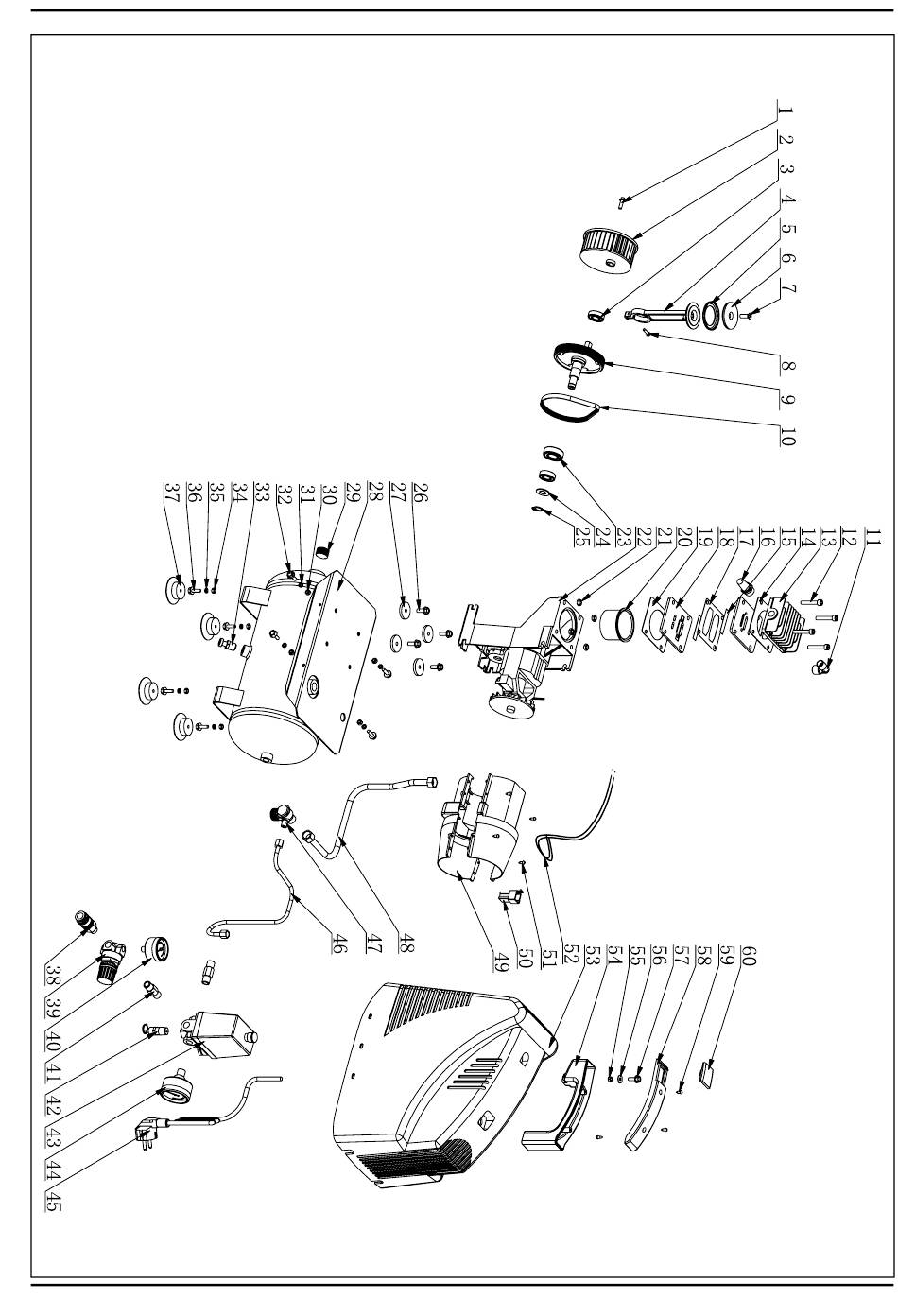 1
2
3
4
5
6
7
8
9
10
11
12
13
14
15
16
17
18
19
20
21
22
23
24
25
26
27
28
29
30
31
32
33
34
35
36
37
38
39
40
41
42
43
44
45
46
47
48
49
50
51
52
53
54
55
56
57
58
59
60