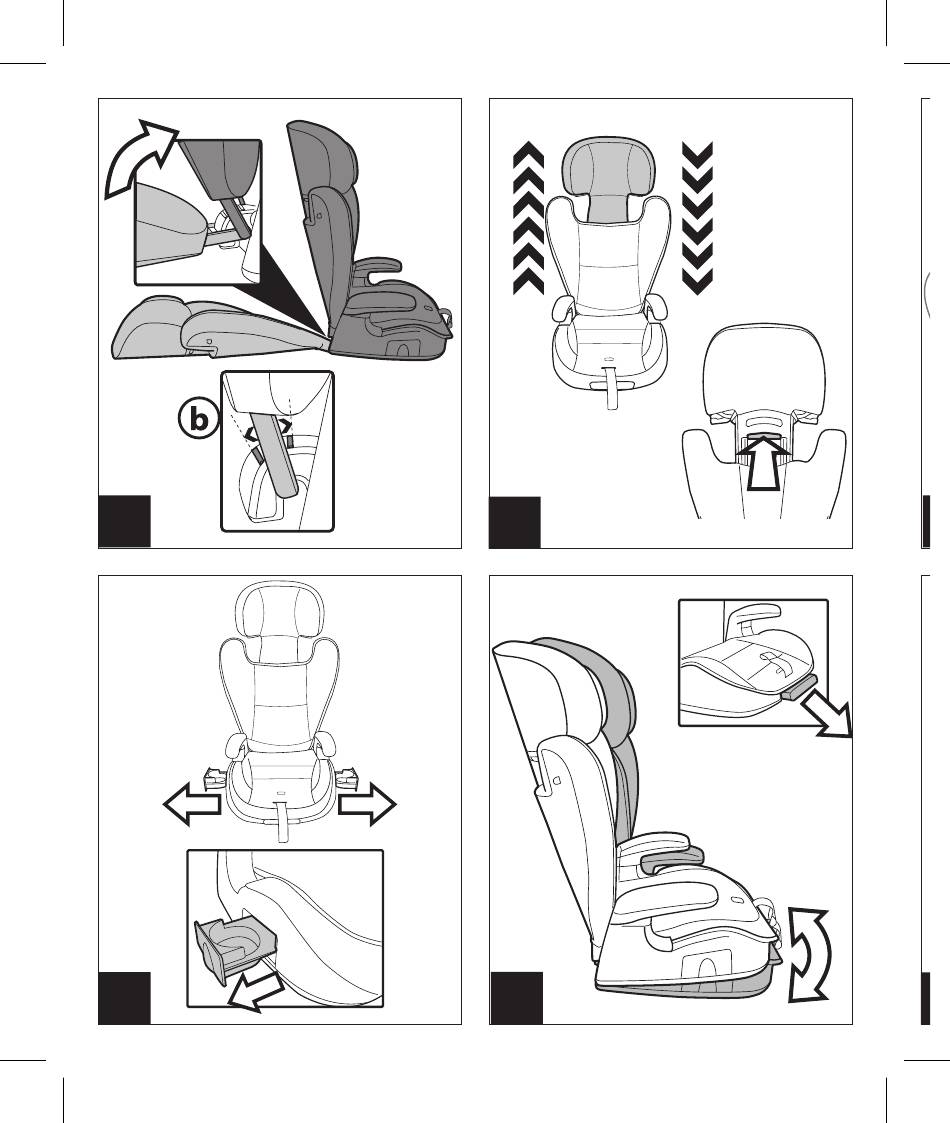 b