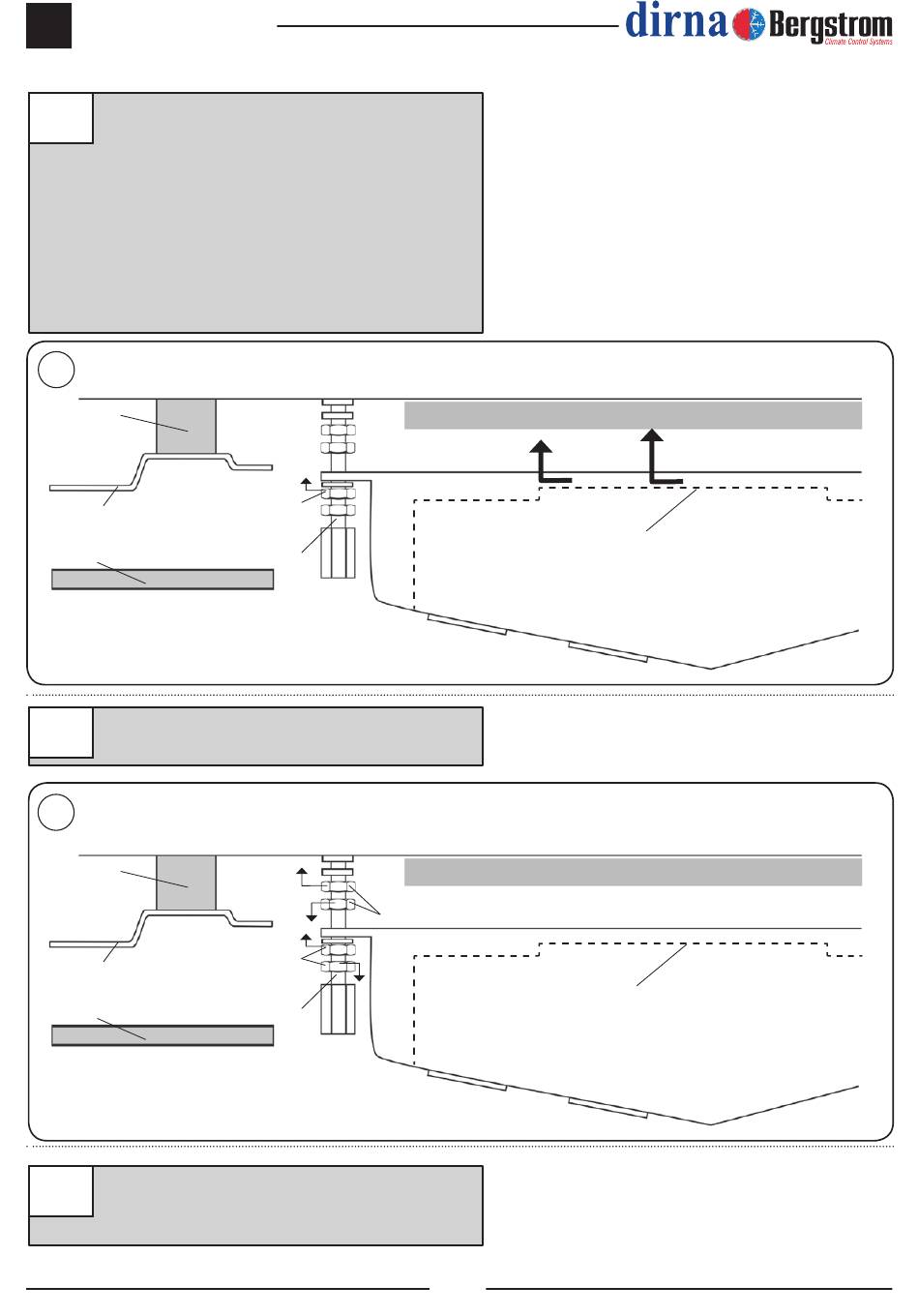 dirna Bergstrom
Climate Control Systems