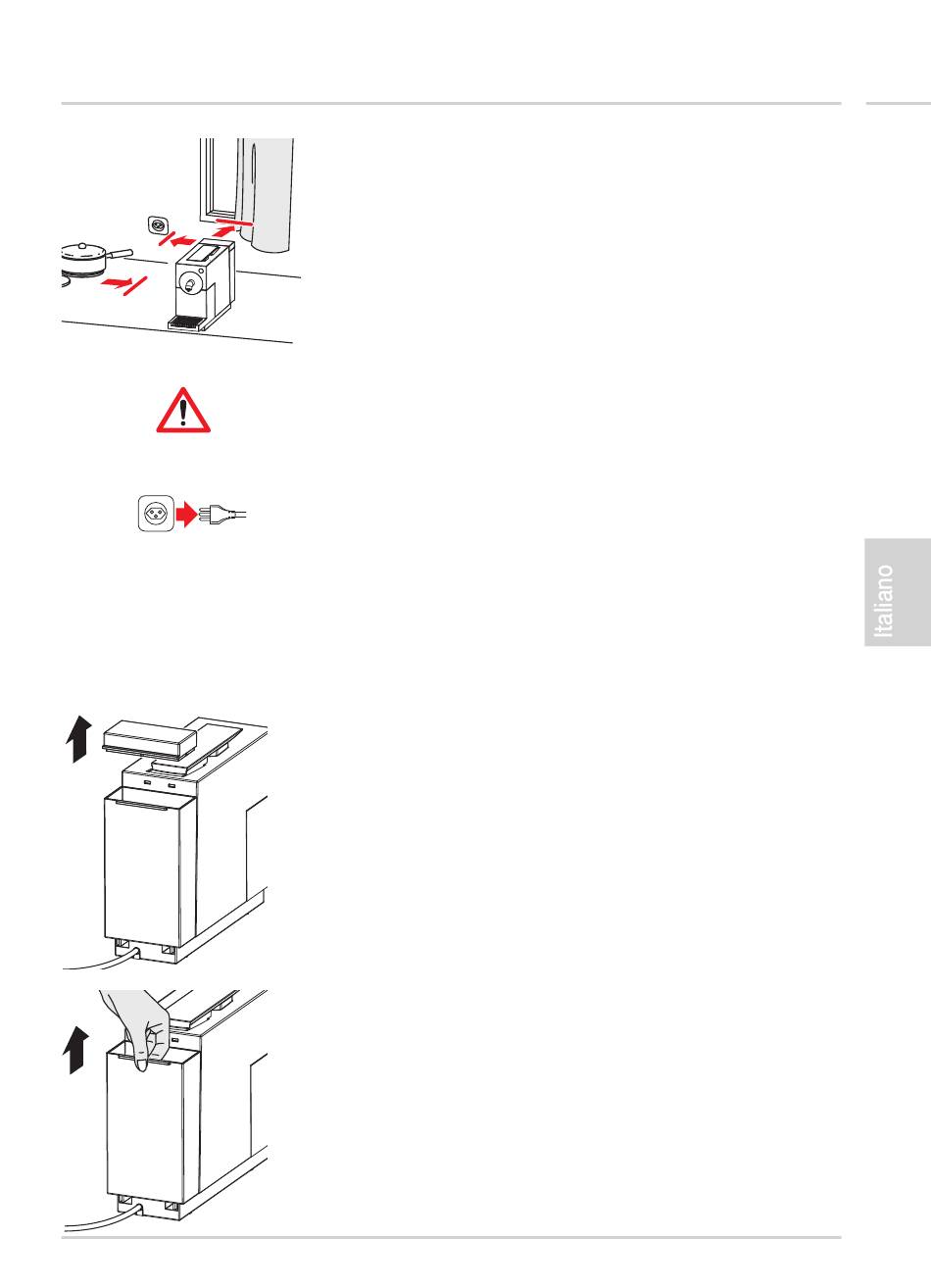 Italiano