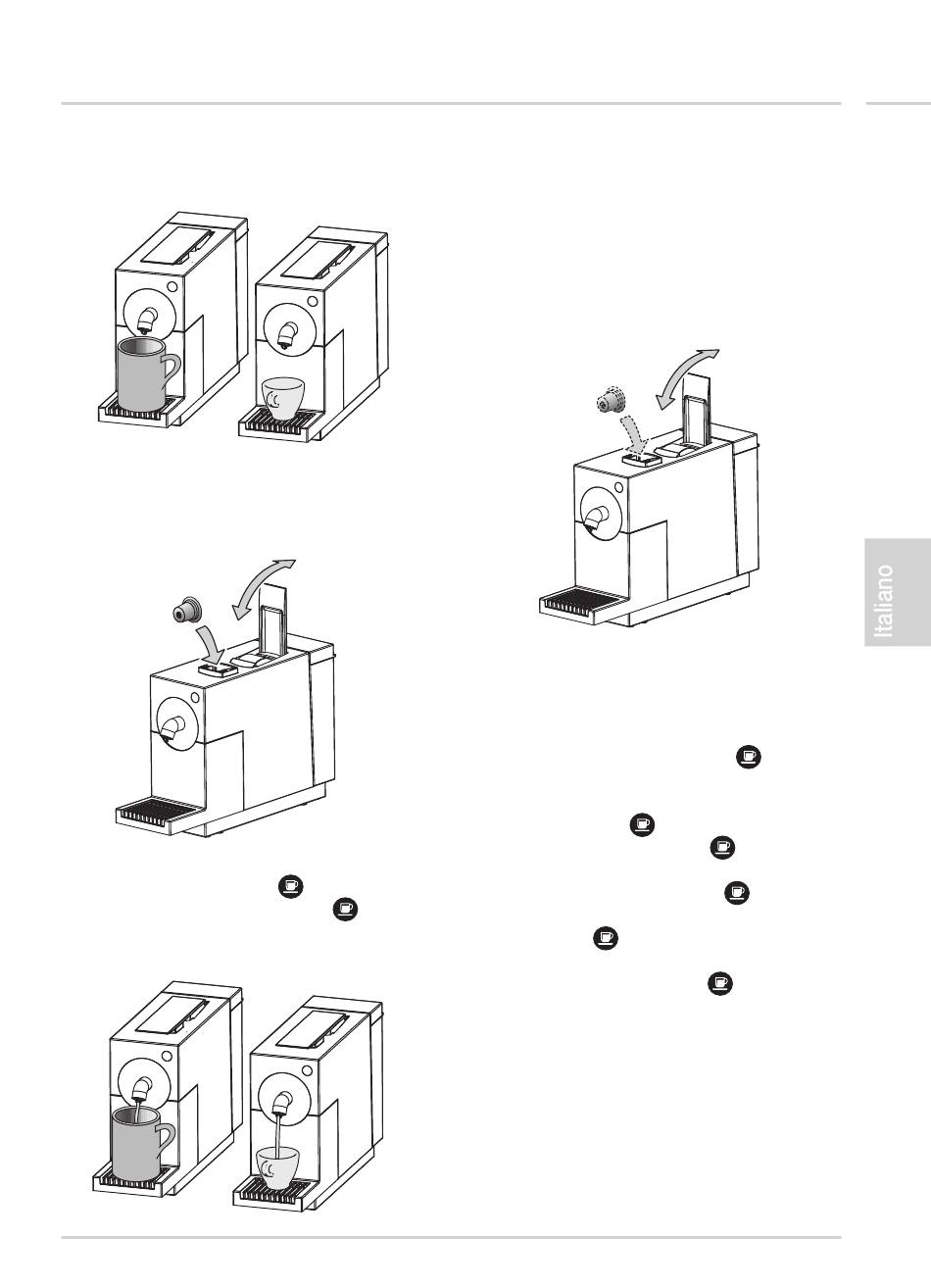 Italiano