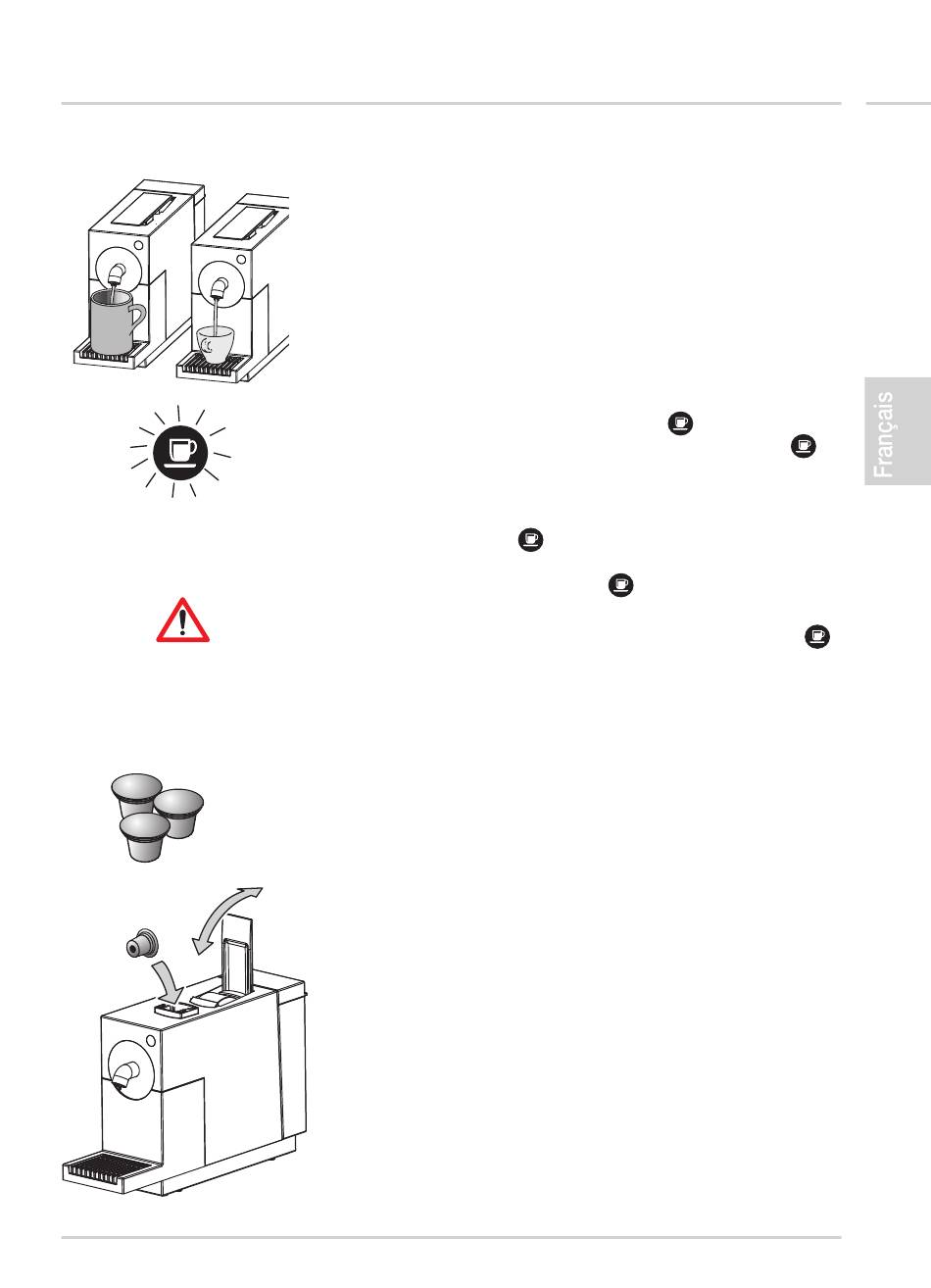 Français