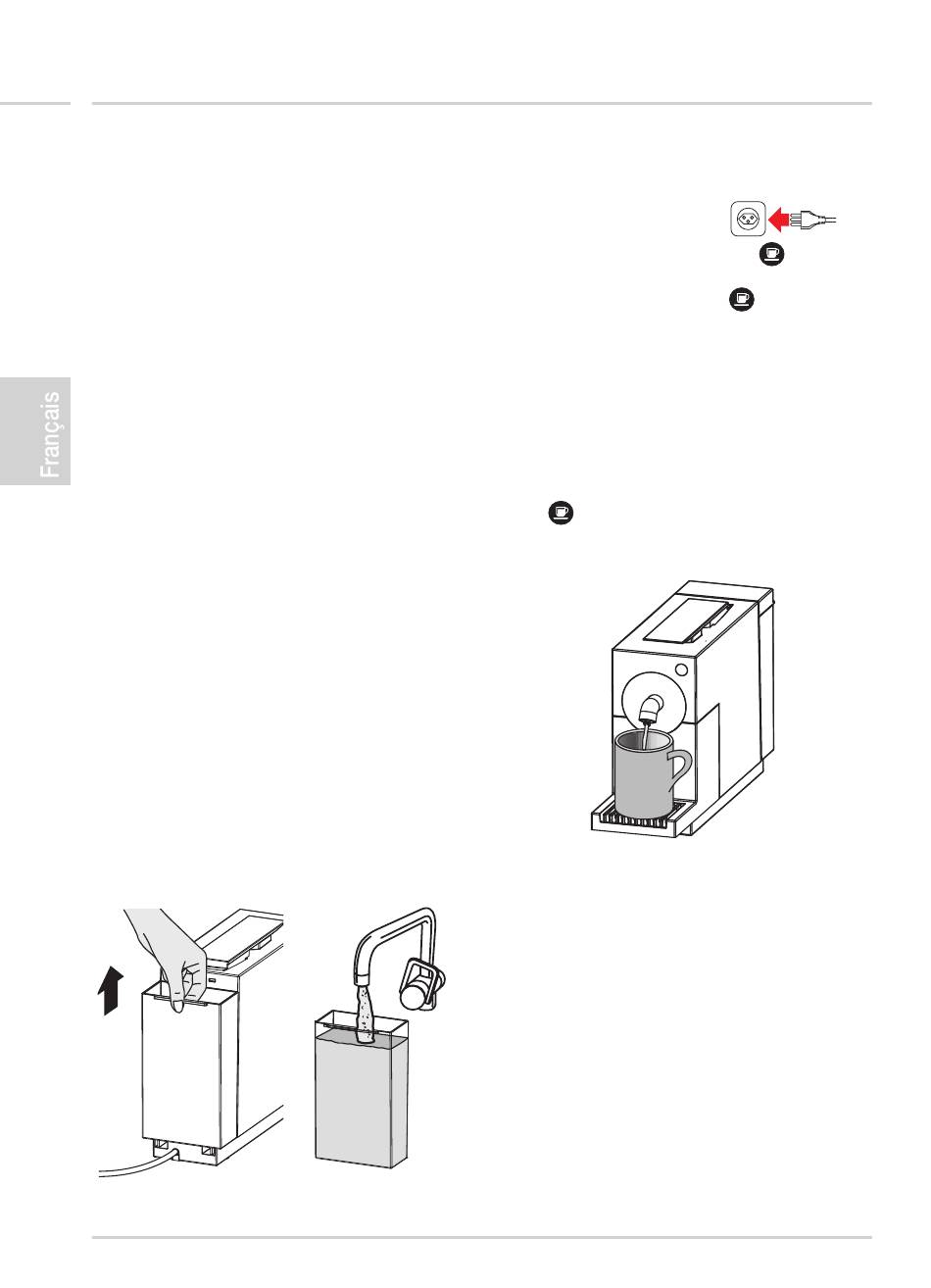 Français