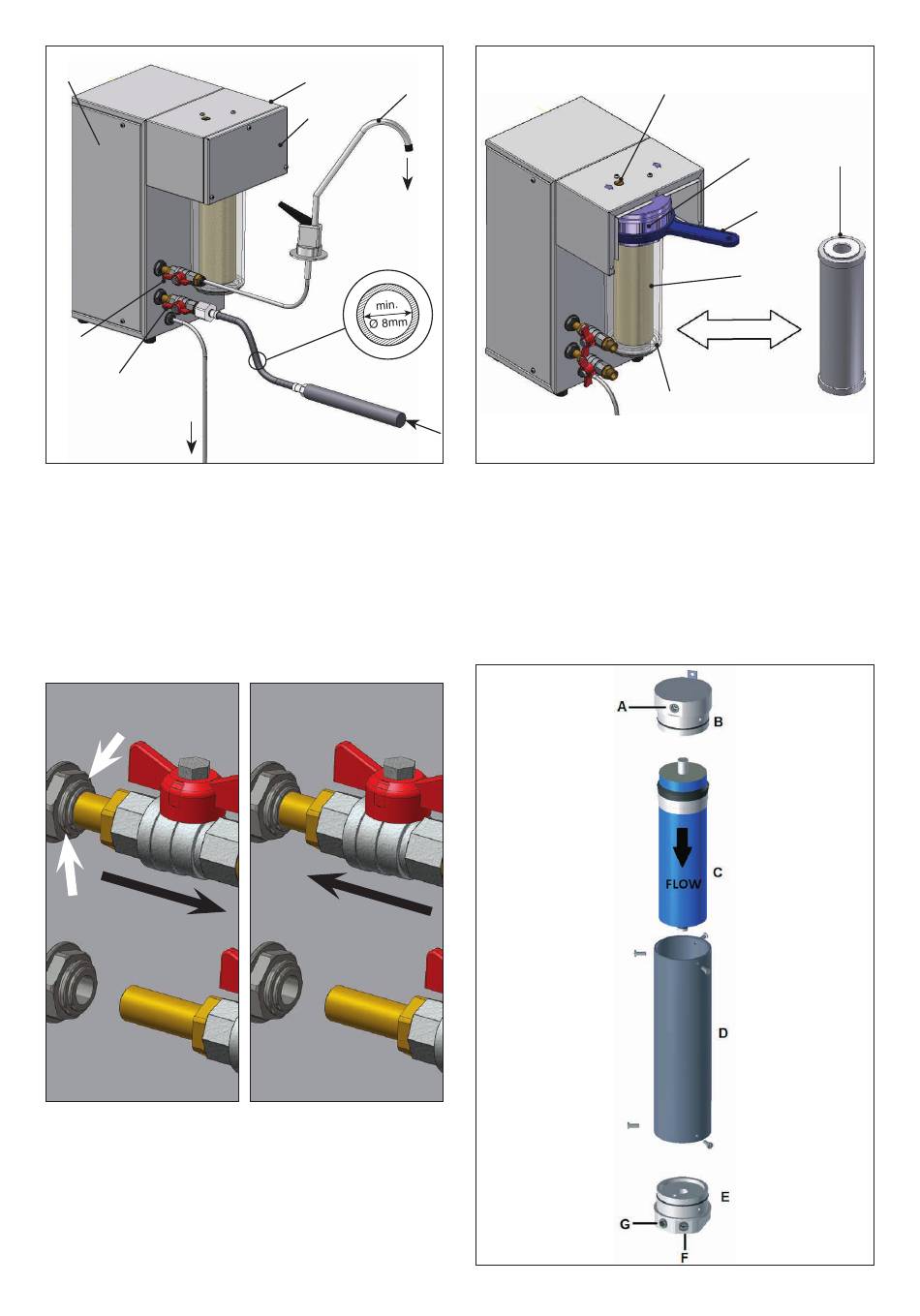 min.
Ø 8mm

A
B
FLOW
C
D
E
G
F