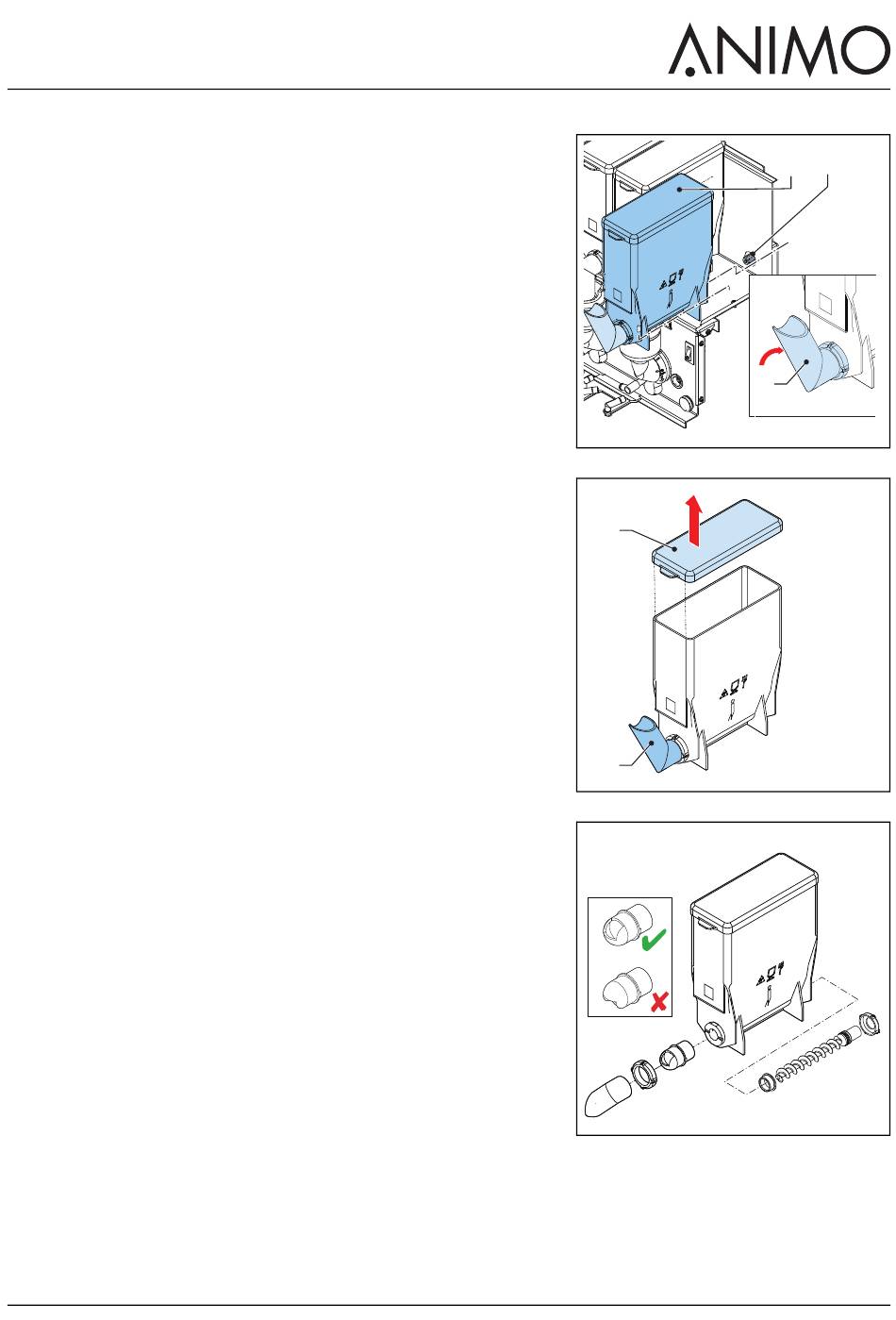 ANIMO