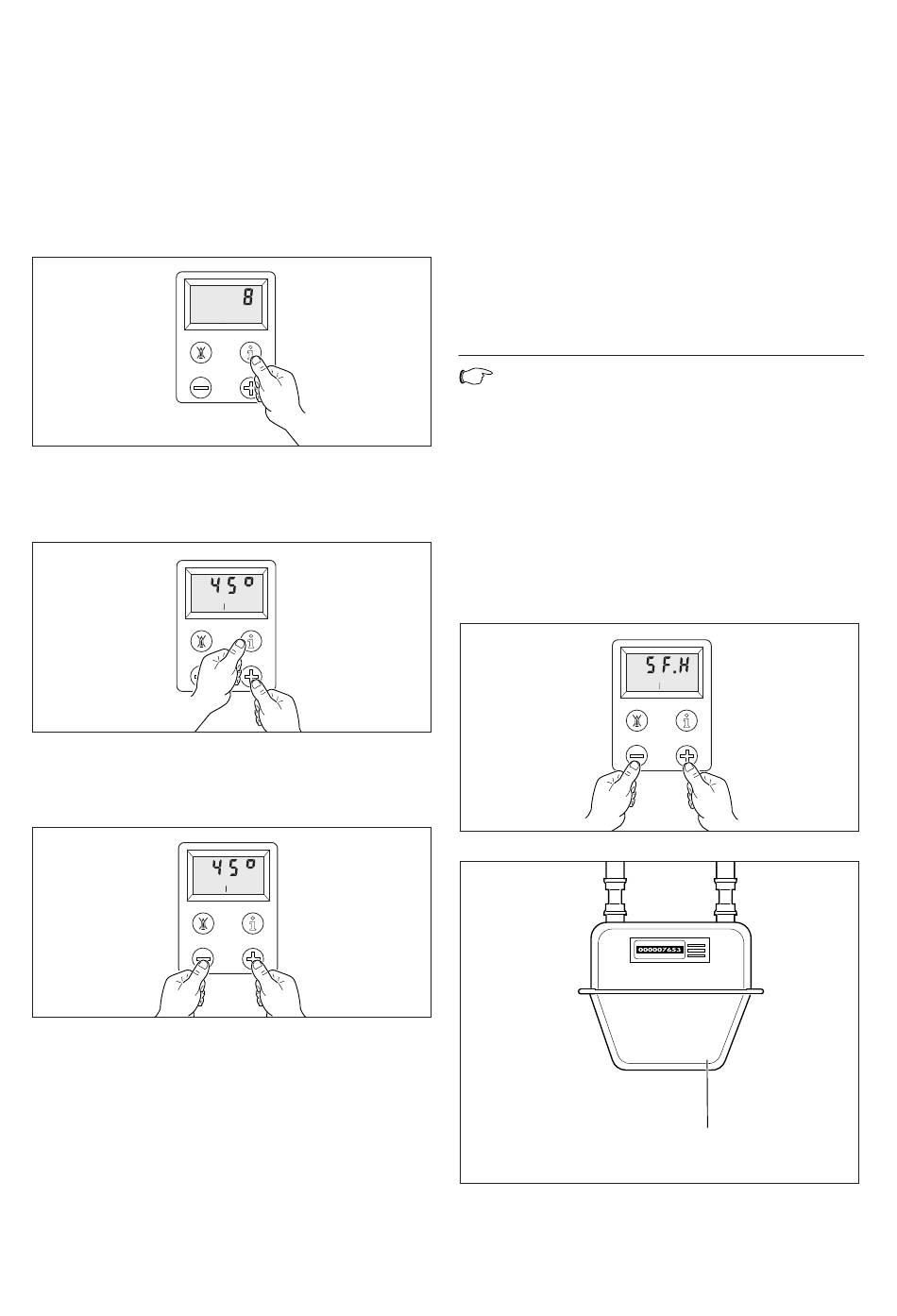 8

45°

45°

SF.H

000007653