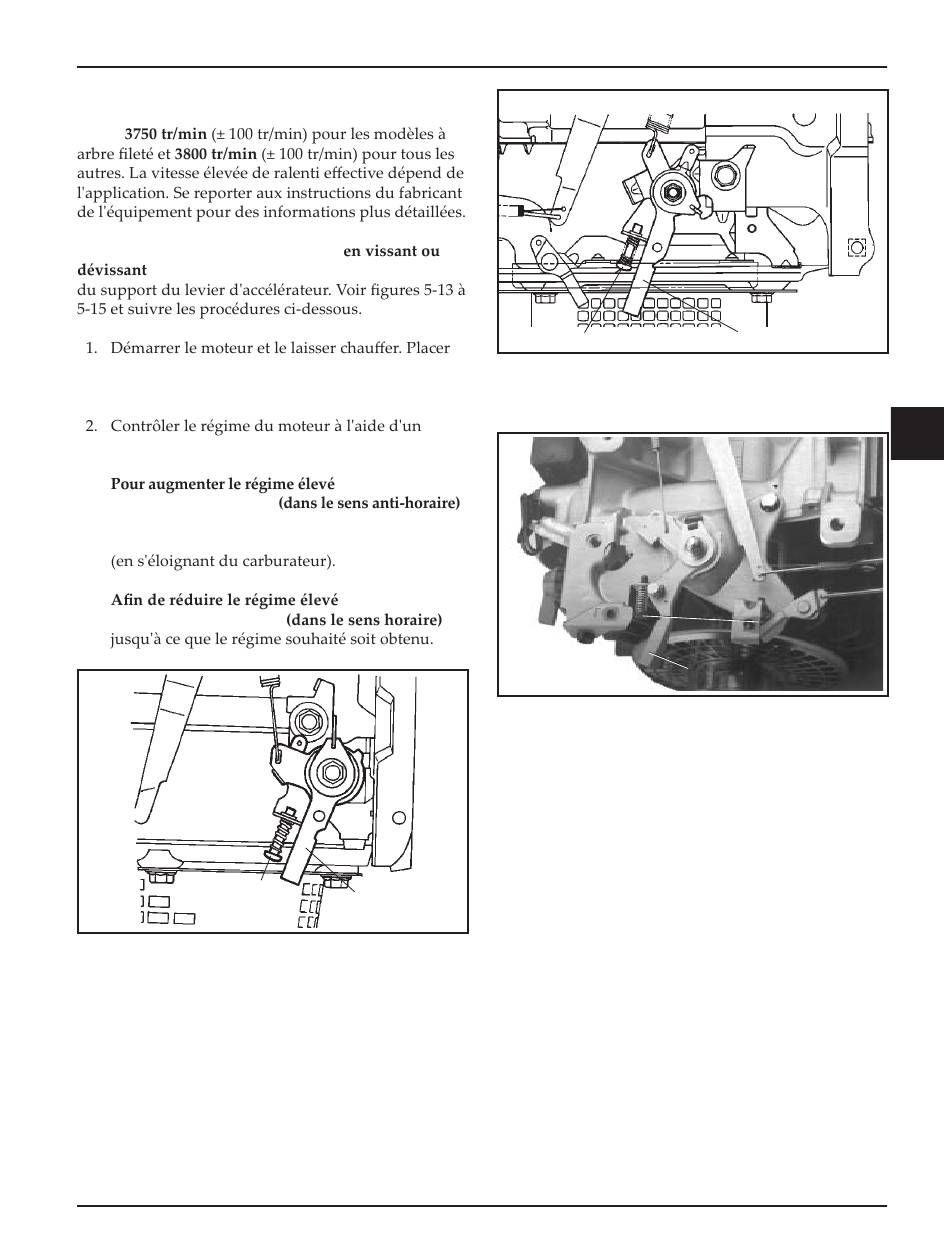 3750 tr/min (± 100 tr/min) pour les modèles à arbre fileté et 3800 tr/min (± 100 tr/min) pour tous les autres. La vitesse élevée de ralenti effective dépend de l'application. Se reporter aux instructions du fabricant de l'équipement pour des informations plus détaillées.

en vissant ou dévissant
du support du levier d'accélérateur. Voir figures 5-13 à 5-15 et suivre les procédures ci-dessous.

1. Démarrer le moteur et le laisser chauffer. Placer

2. Contrôler le régime du moteur à l'aide d'un

Pour augmenter le régime élevé
(dans le sens anti-horaire)

(en s'éloignant du carburateur).

Afin de réduire le régime élevé
(dans le sens horaire)
jusqu'à ce que le régime souhaité soit obtenu.