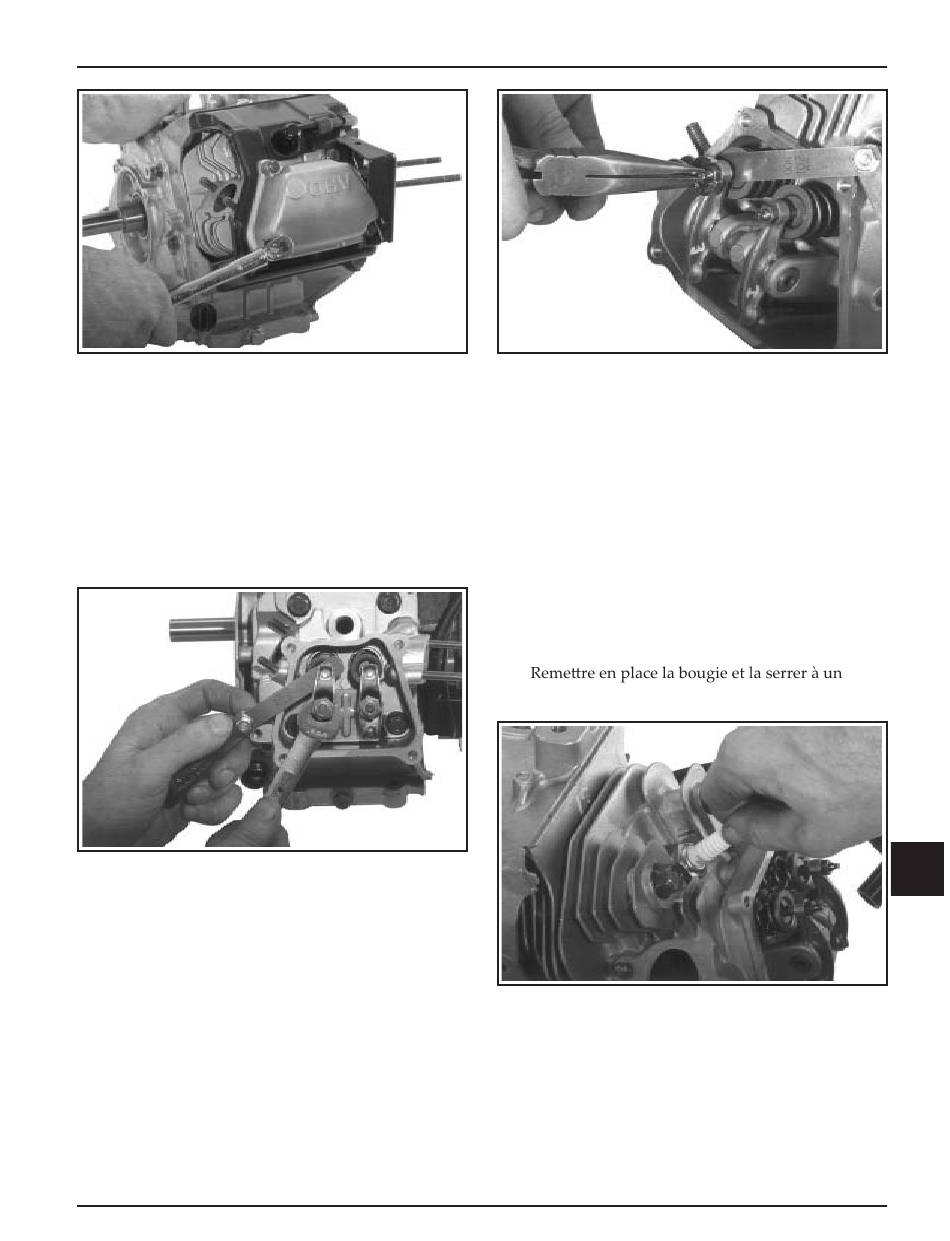 OHV

Remettre en place la bougie et la serrer à un