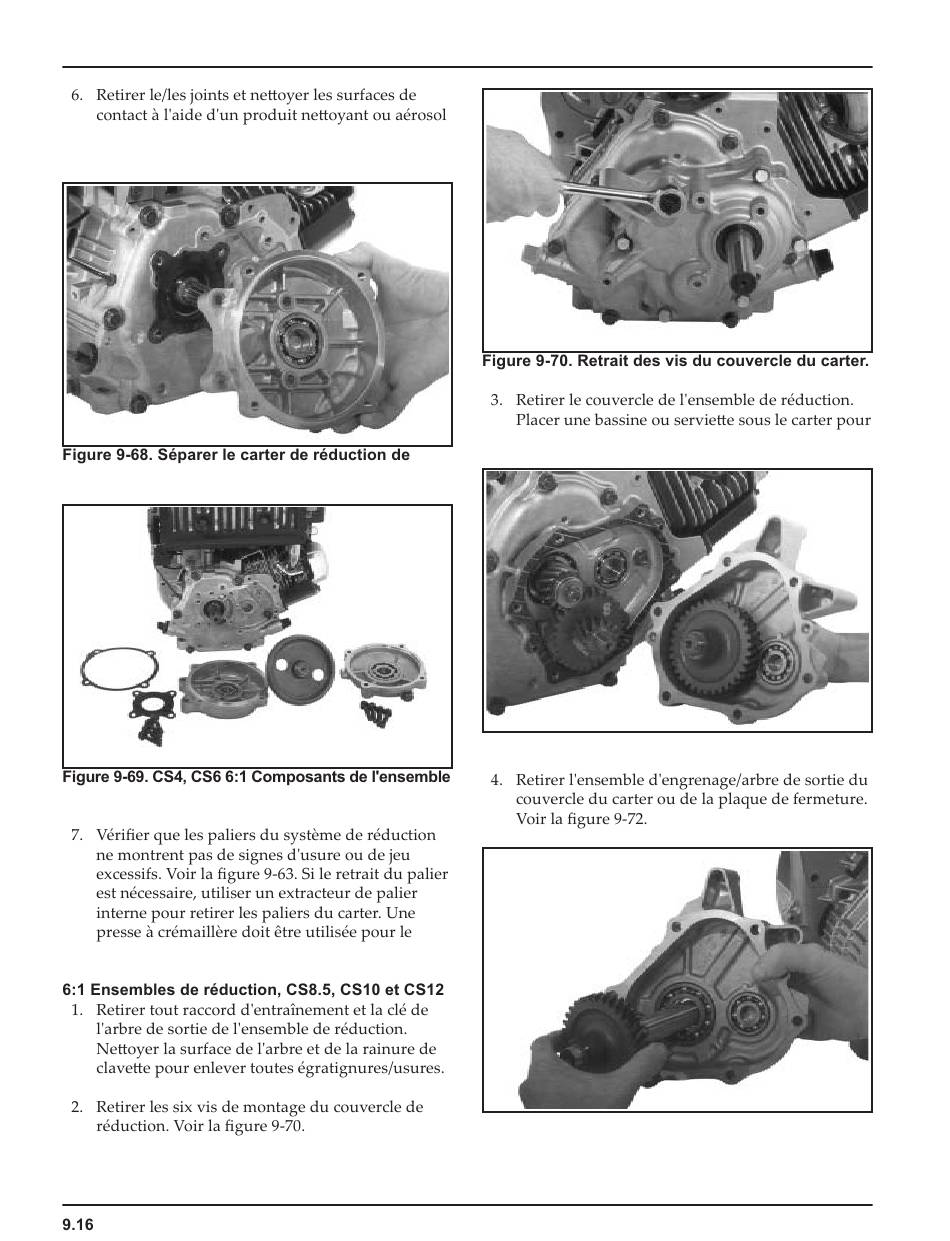 6. Retirer le/les joints et nettoyer les surfaces de contact à l'aide d'un produit nettoyant ou aérosol

Figure 9-68. Séparer le carter de réduction de

Figure 9-69. CS4, CS6 6:1 Composants de l'ensemble

7. Vérifier que les paliers du système de réduction ne montrent pas de signes d'usure ou de jeu excessifs. Voir la figure 9-63. Si le retrait du palier est nécessaire, utiliser un extracteur de palier interne pour retirer les paliers du carter. Une presse à crémaillère doit être utilisée pour le

6:1 Ensembles de réduction, CS8.5, CS10 et CS12

1. Retirer tout raccord d'entraînement et la clé de l'arbre de sortie de l'ensemble de réduction. Nettoyer la surface de l'arbre et de la rainure de clavette pour enlever toutes égratignures/usures.

2. Retirer les six vis de montage du couvercle de réduction. Voir la figure 9-70.

Figure 9-70. Retrait des vis du couvercle du carter.

3. Retirer le couvercle de l'ensemble de réduction. Placer une bassine ou serviette sous le carter pour

4. Retirer l'ensemble d'engrenage/arbre de sortie du couvercle du carter ou de la plaque de fermeture. Voir la figure 9-72.

9.16