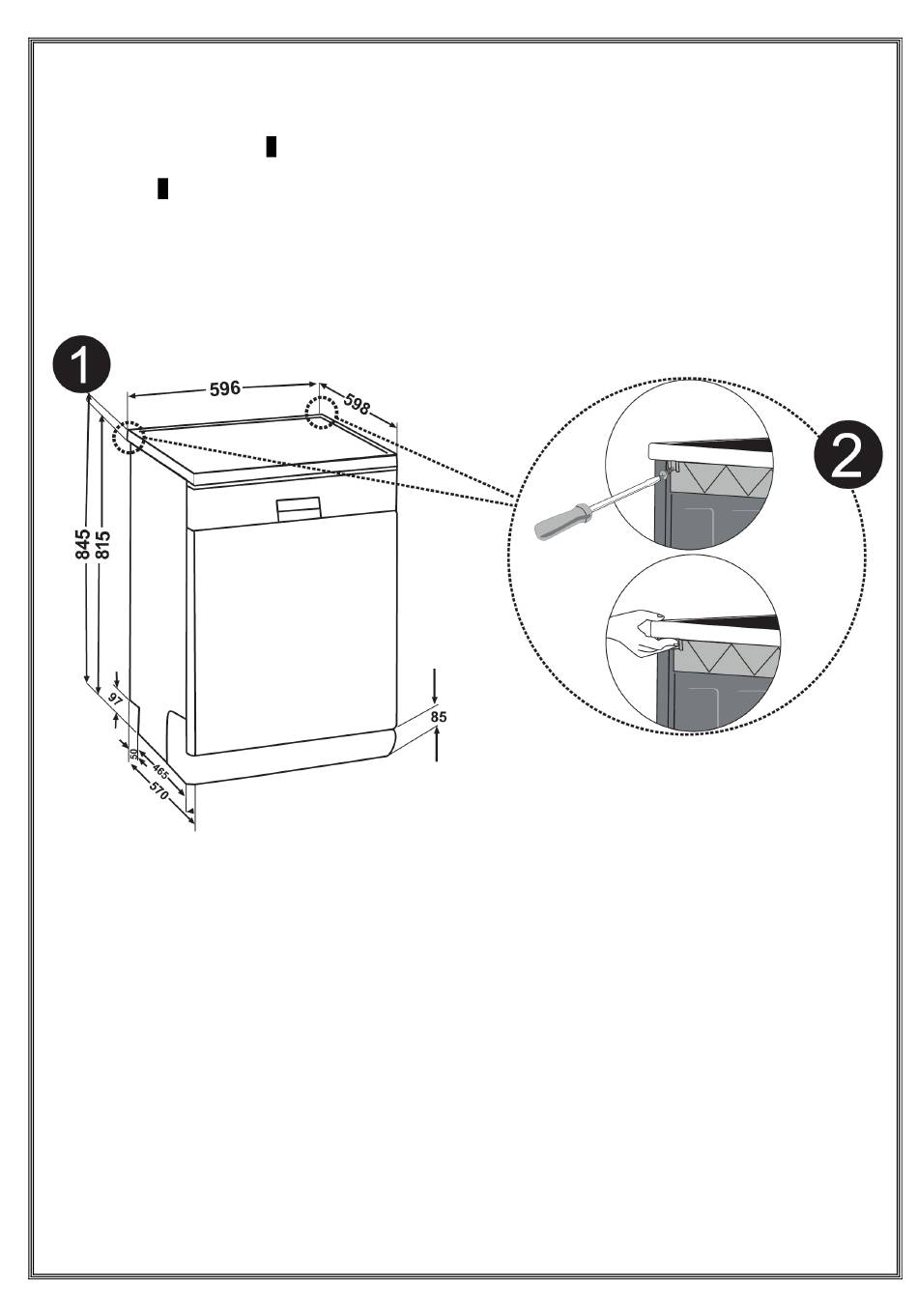 1

596

598

845

815

97

50

465

570

85

2