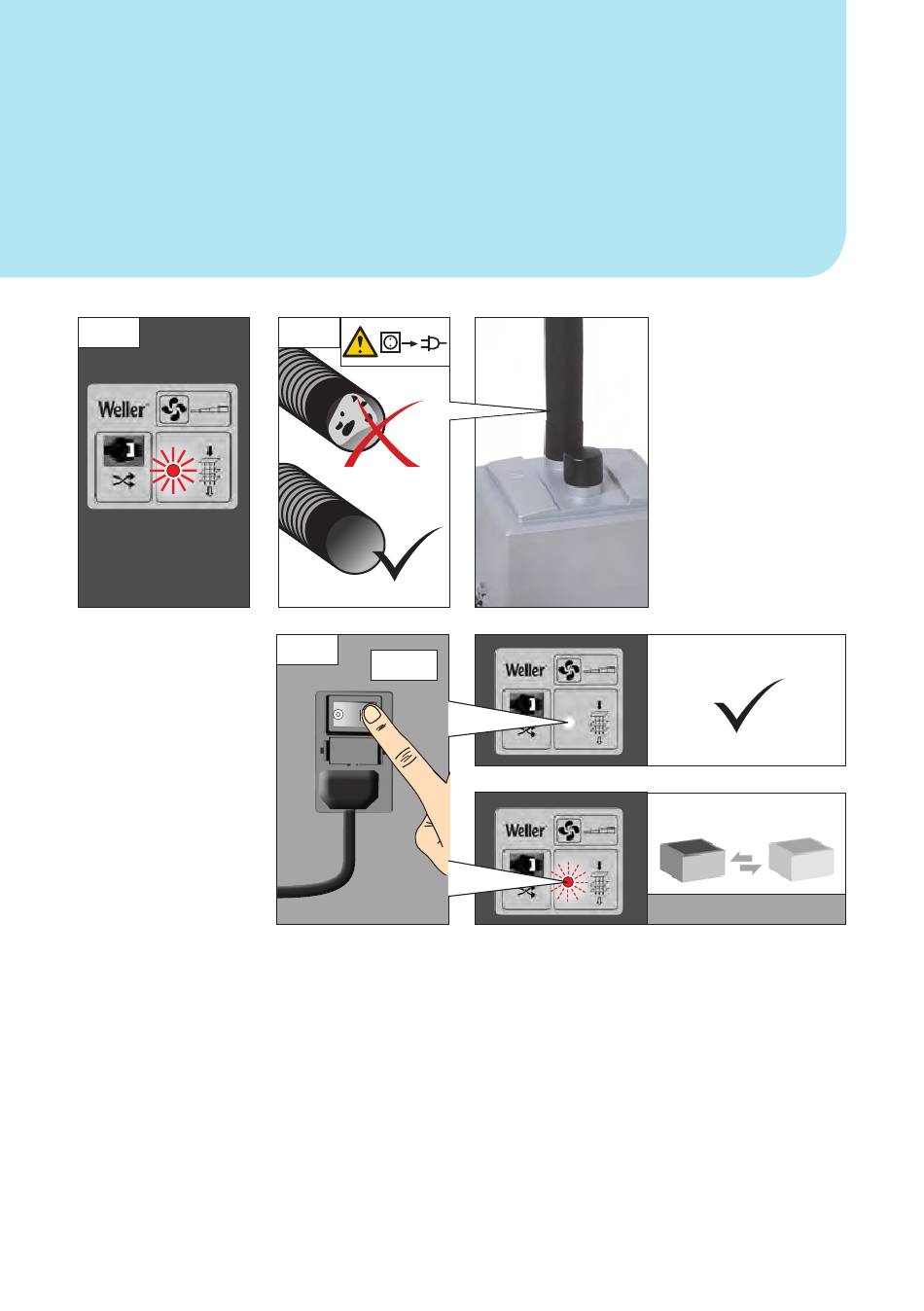 Weller

Weller

Weller