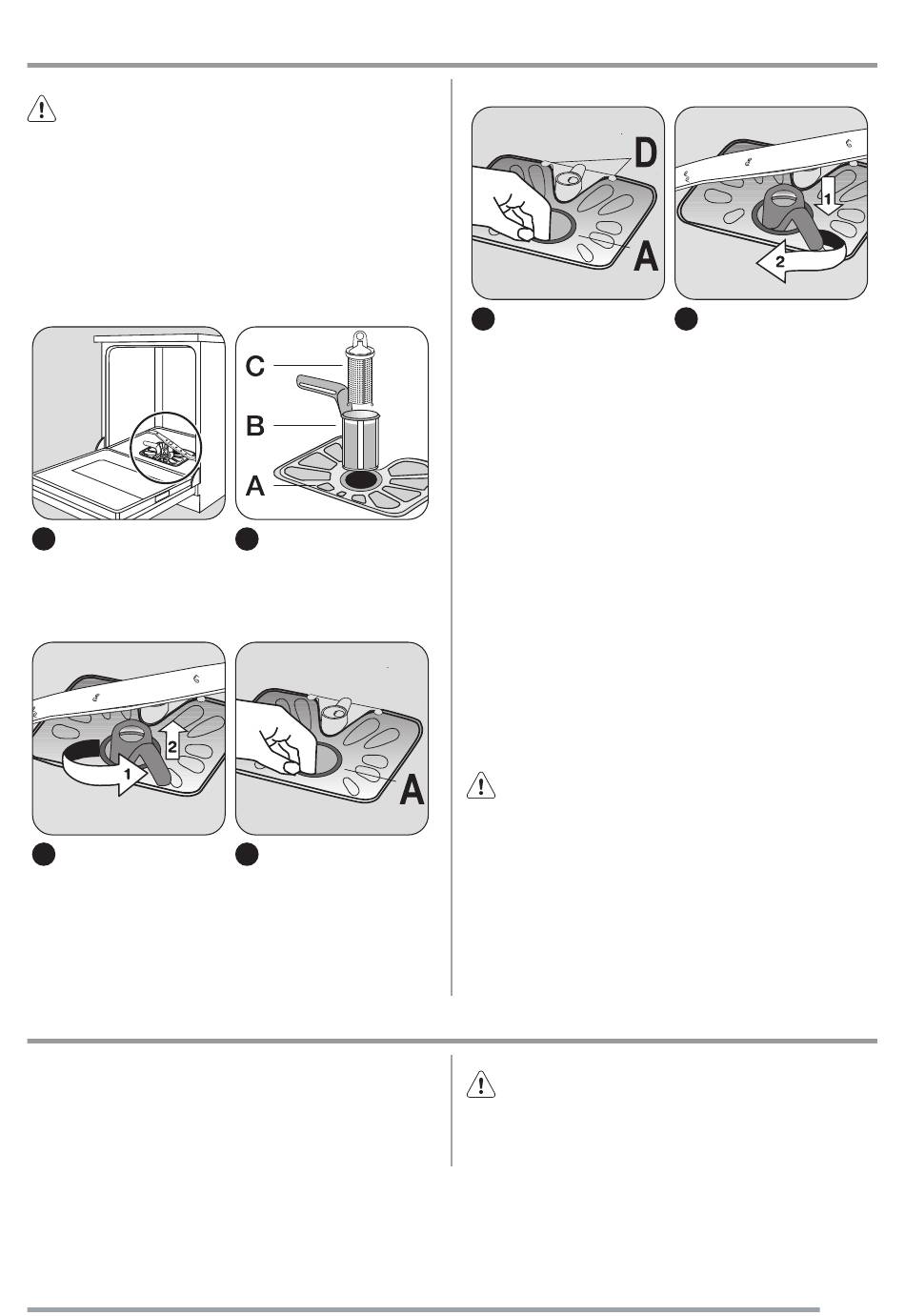 C
B
A
2
1
A
D
A
1
2