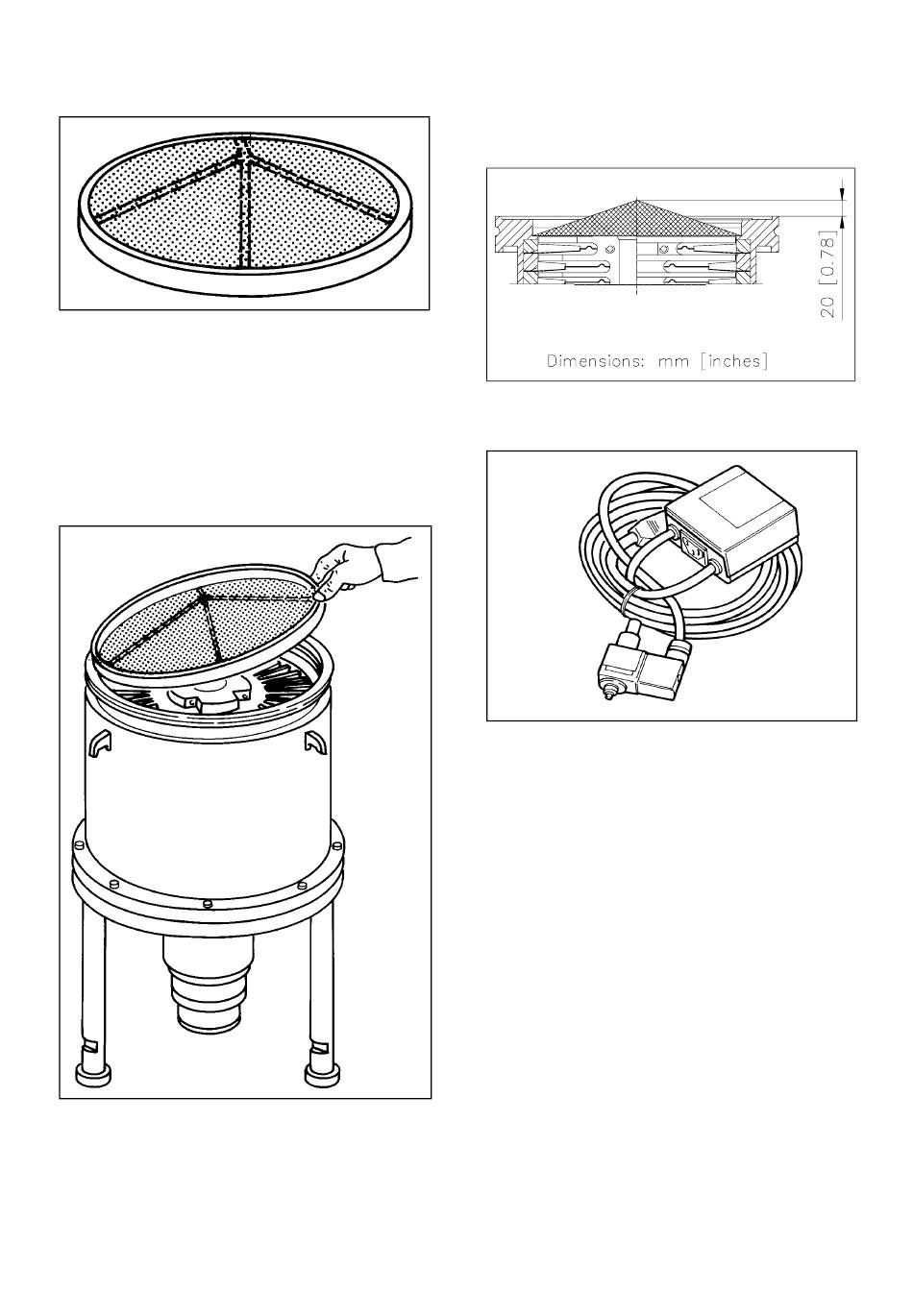 20 [0.78]

Dimensions: mm [inches]