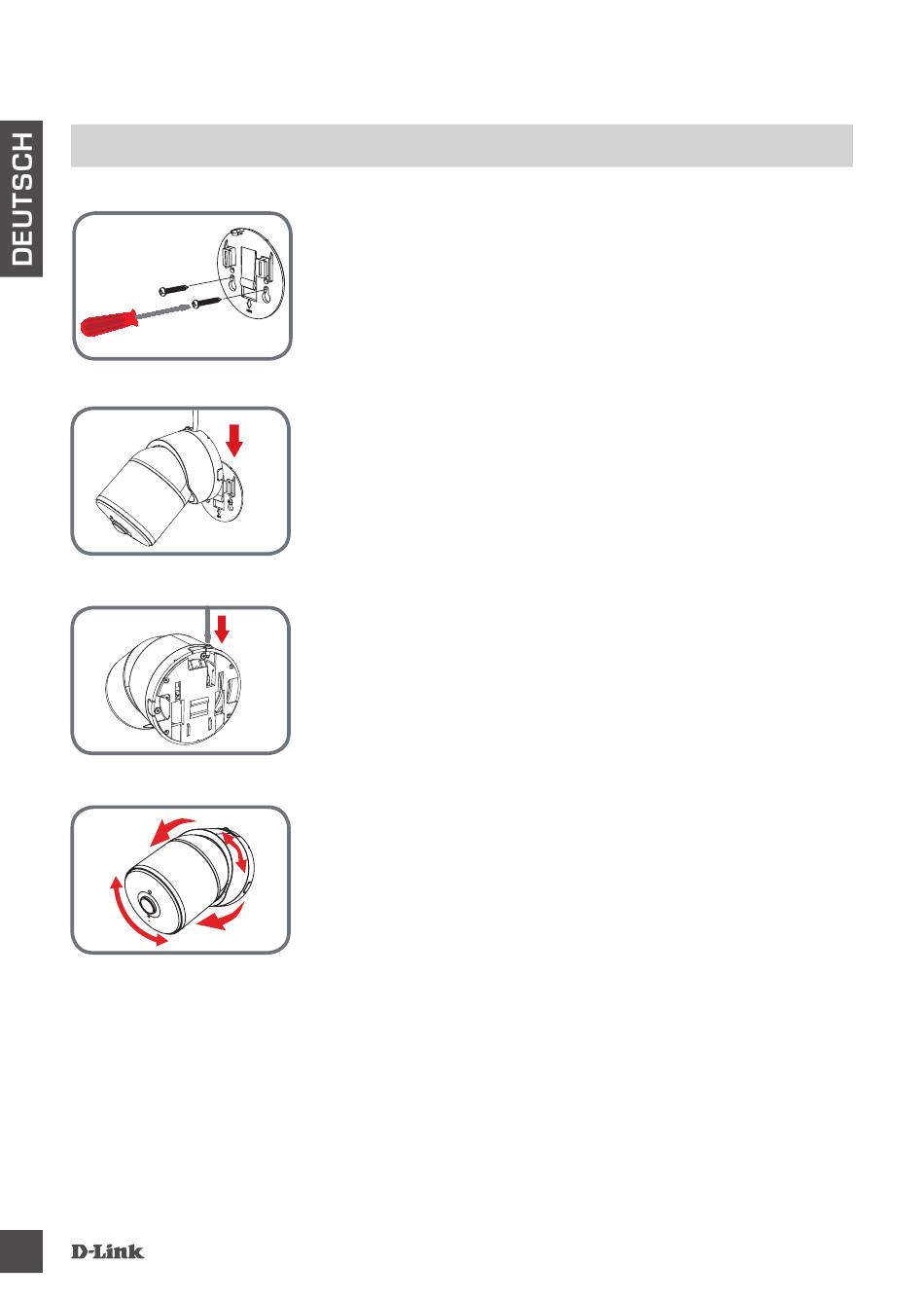 DEUTSCH

D-Link