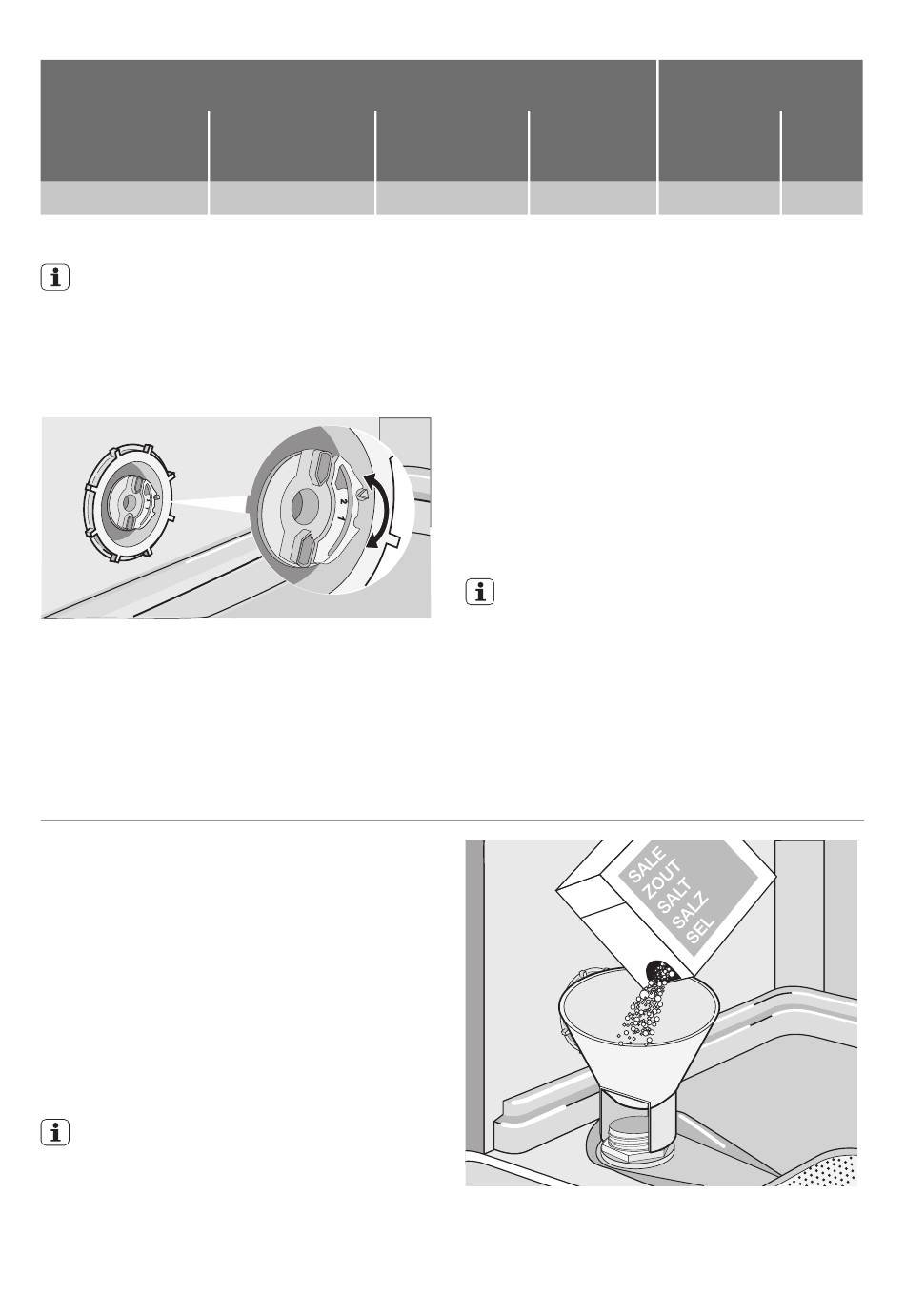 2
1

SALE
ZOUT
SALT
SALZ
SEL