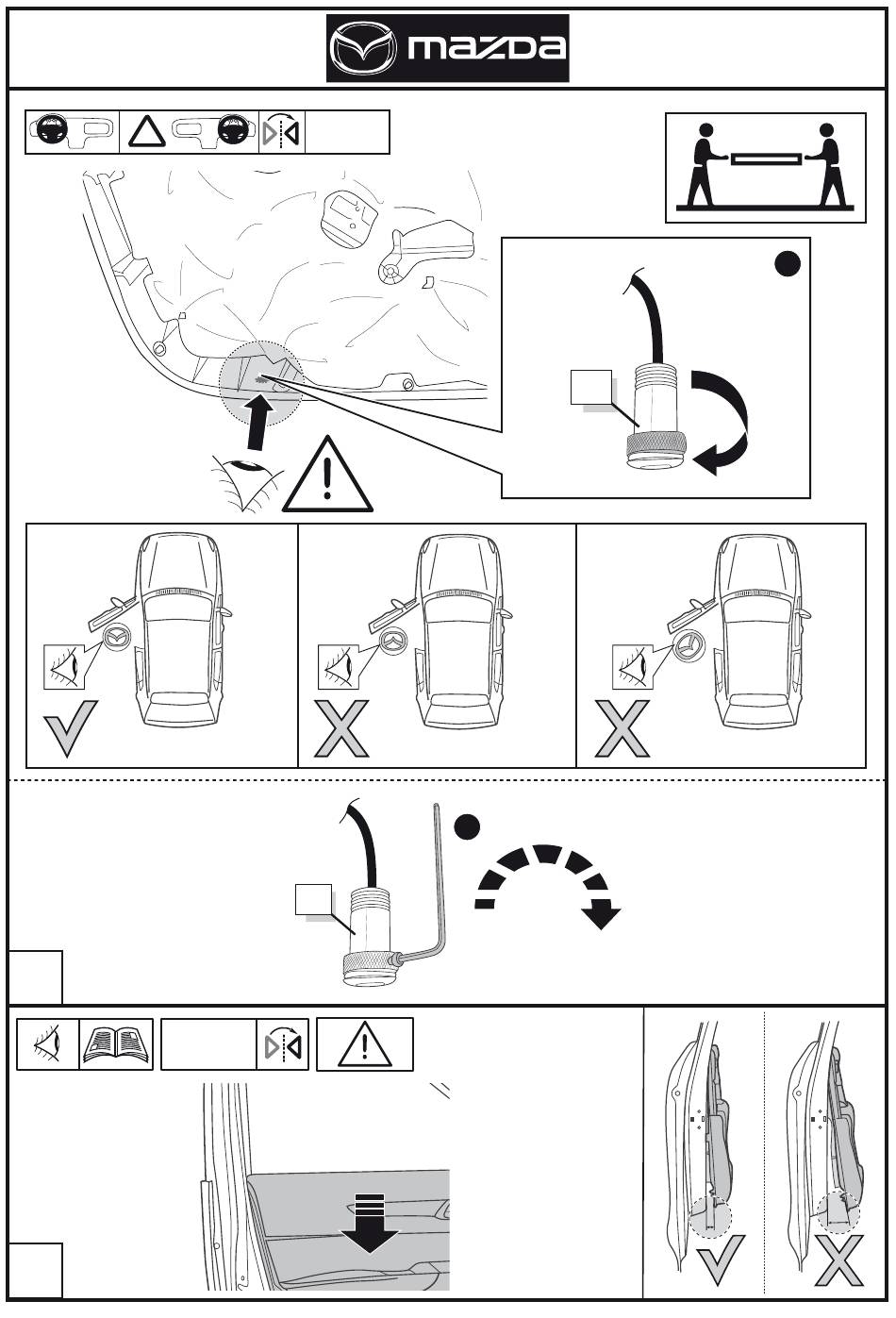 mazda