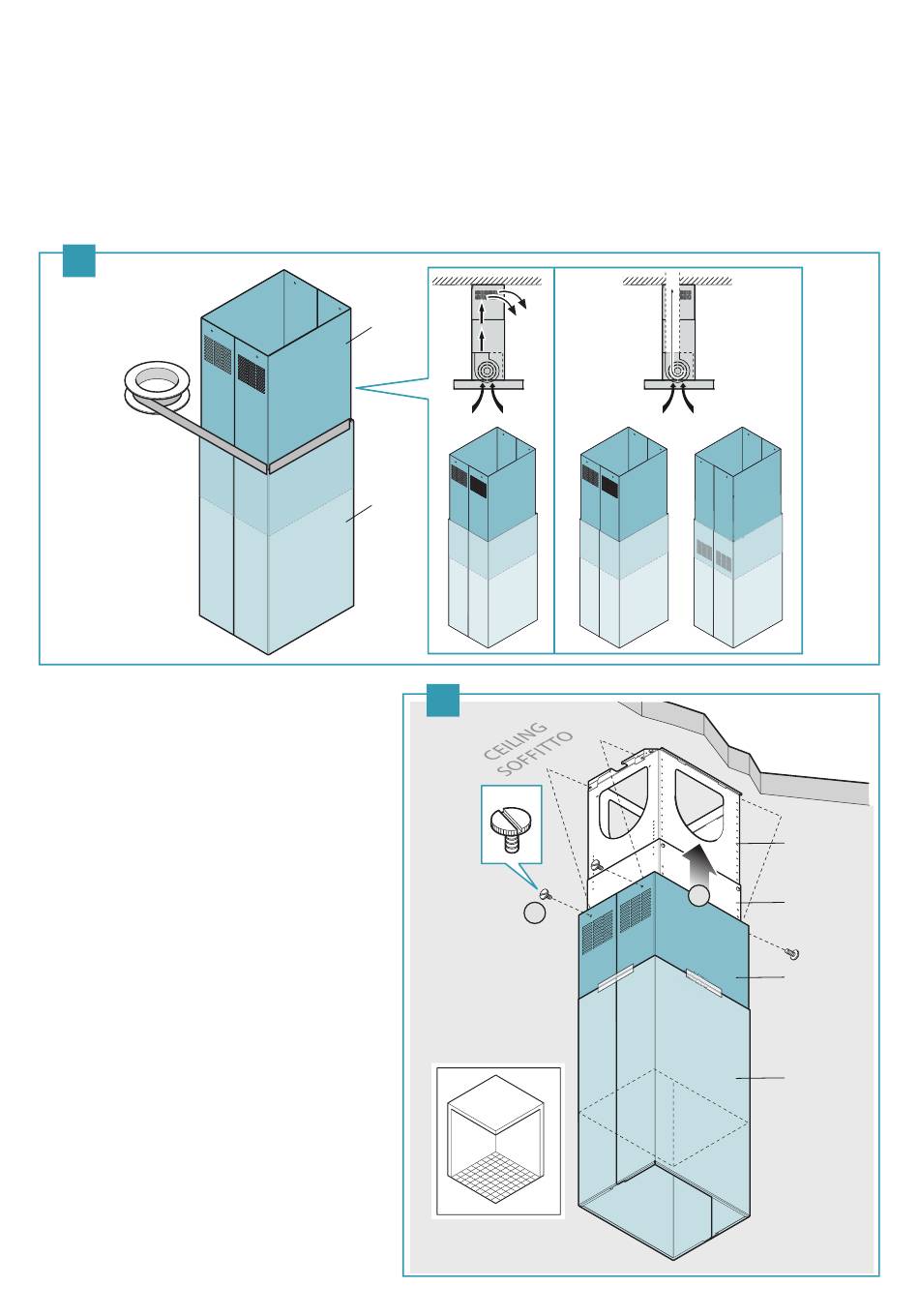 CEILING
SOFFITTO