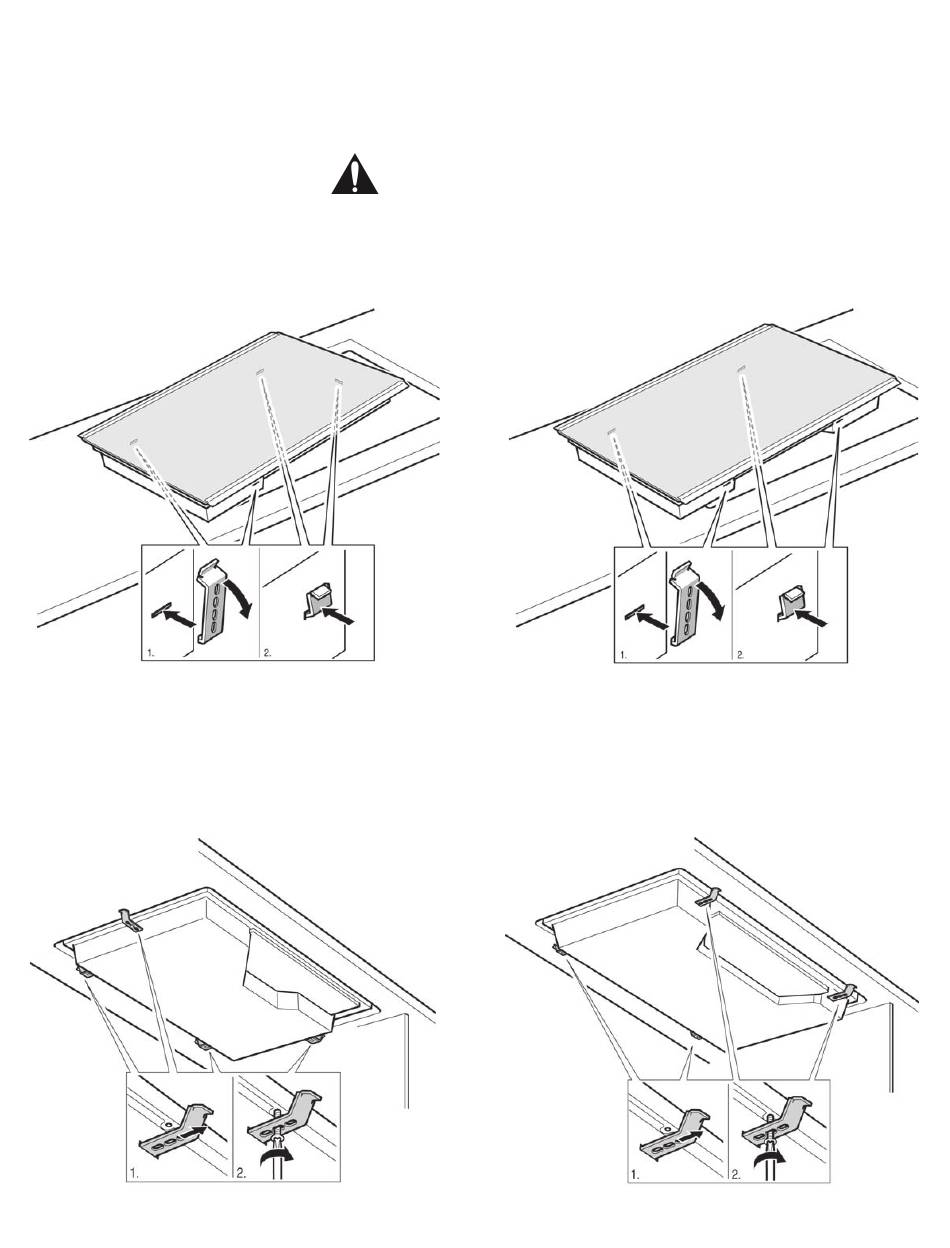 1.
2.
1.
2.
1.
2.
1.
2.