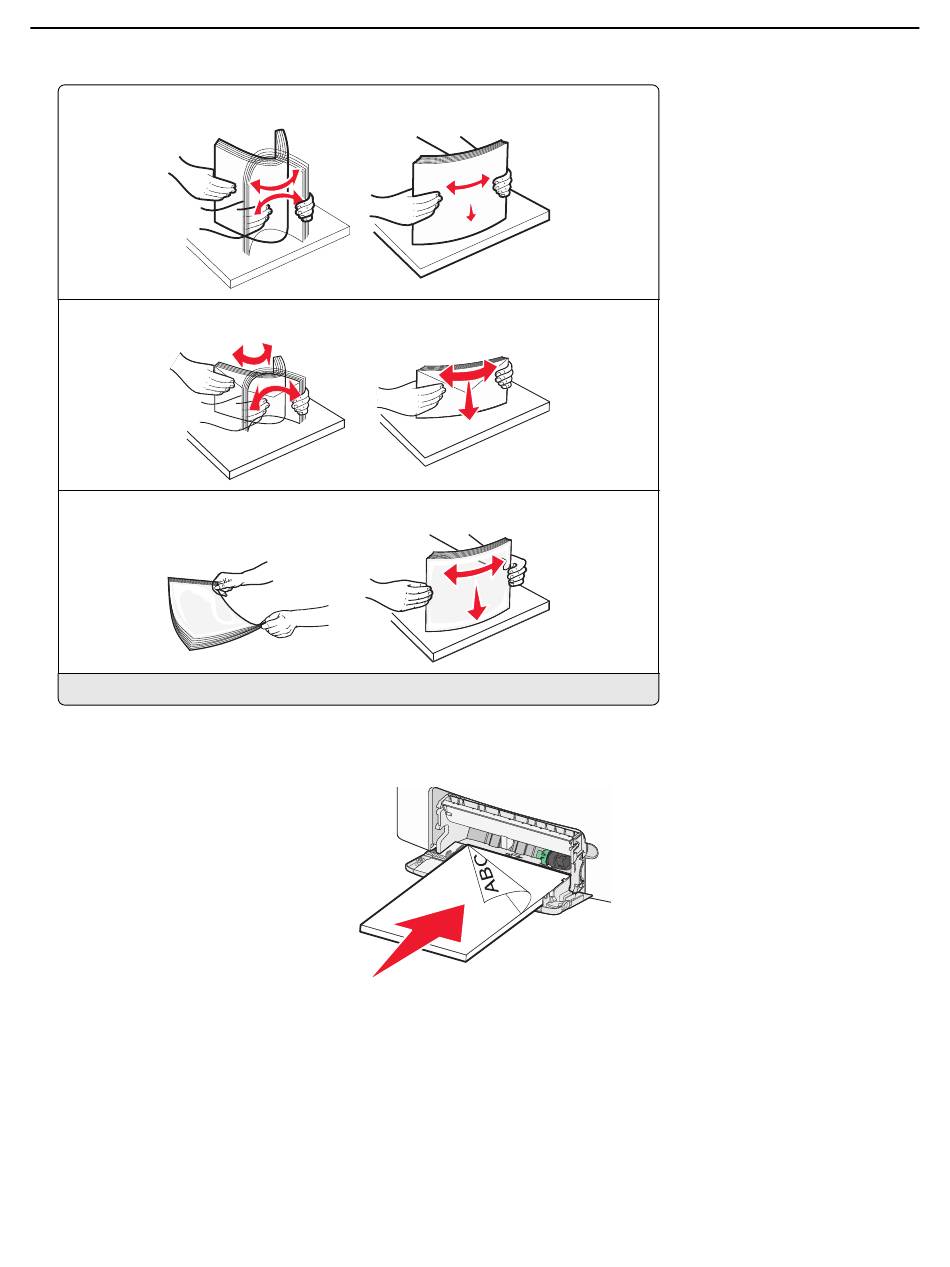 ABC