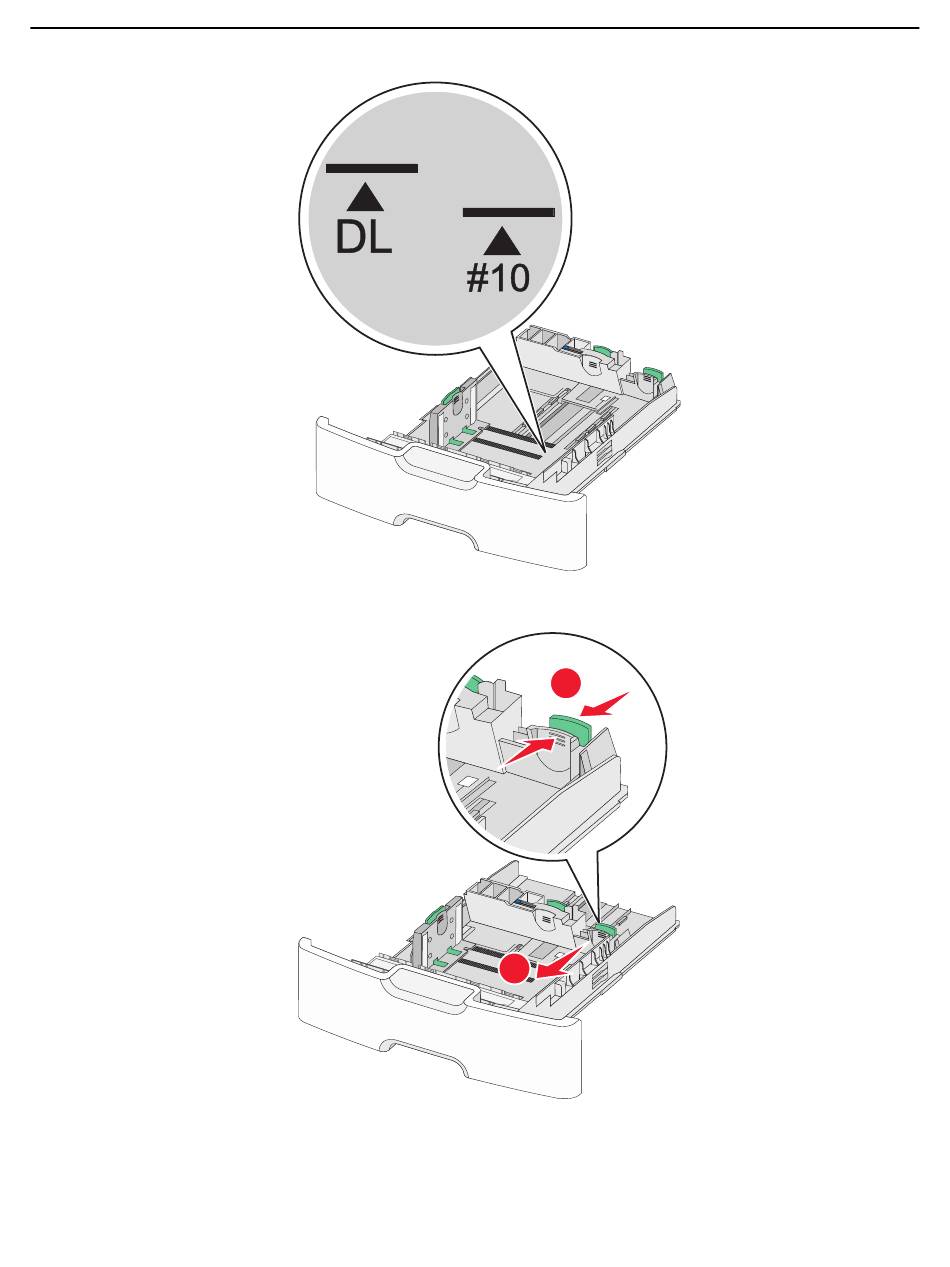 DL

#10