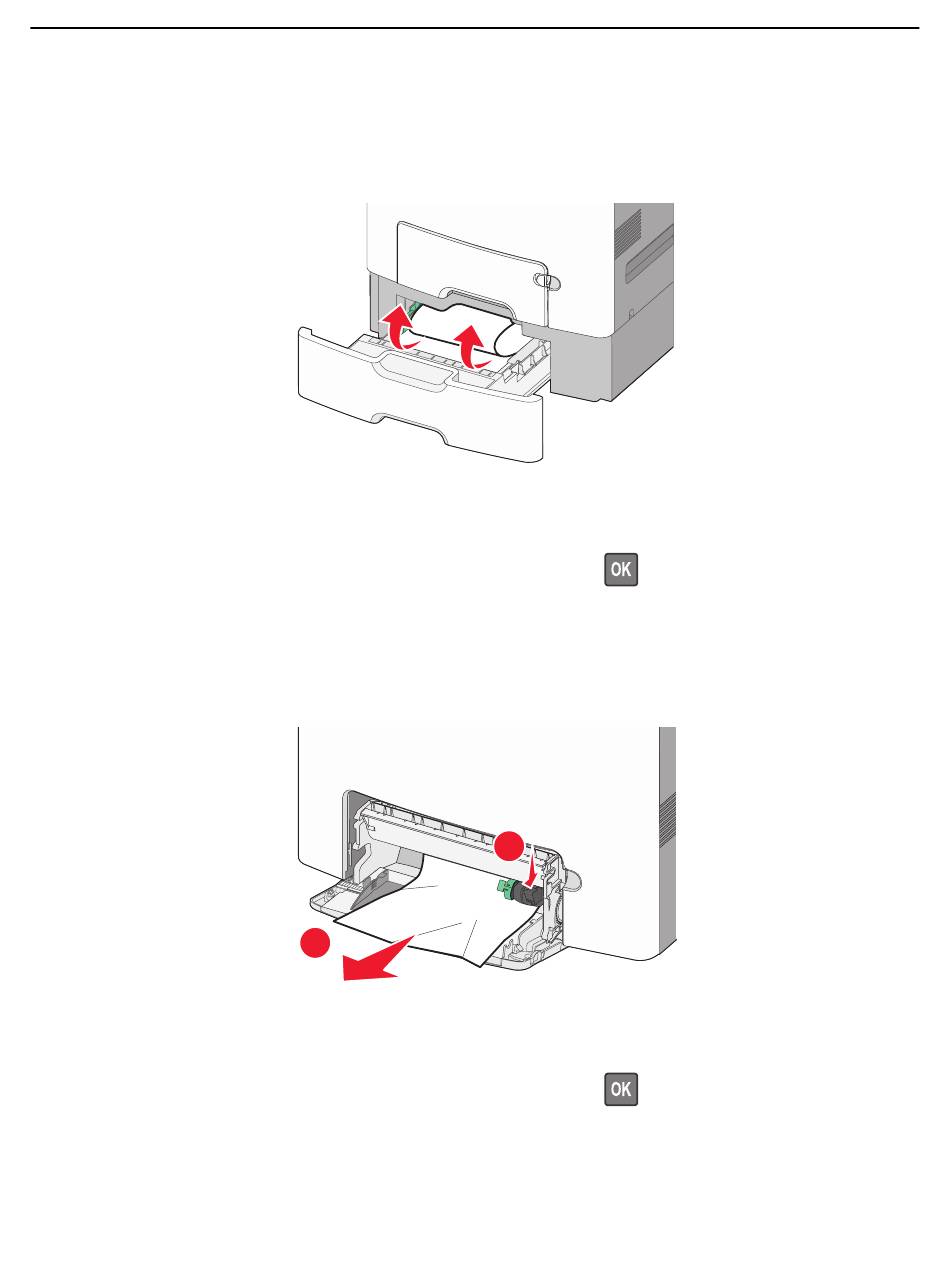 OK

OK