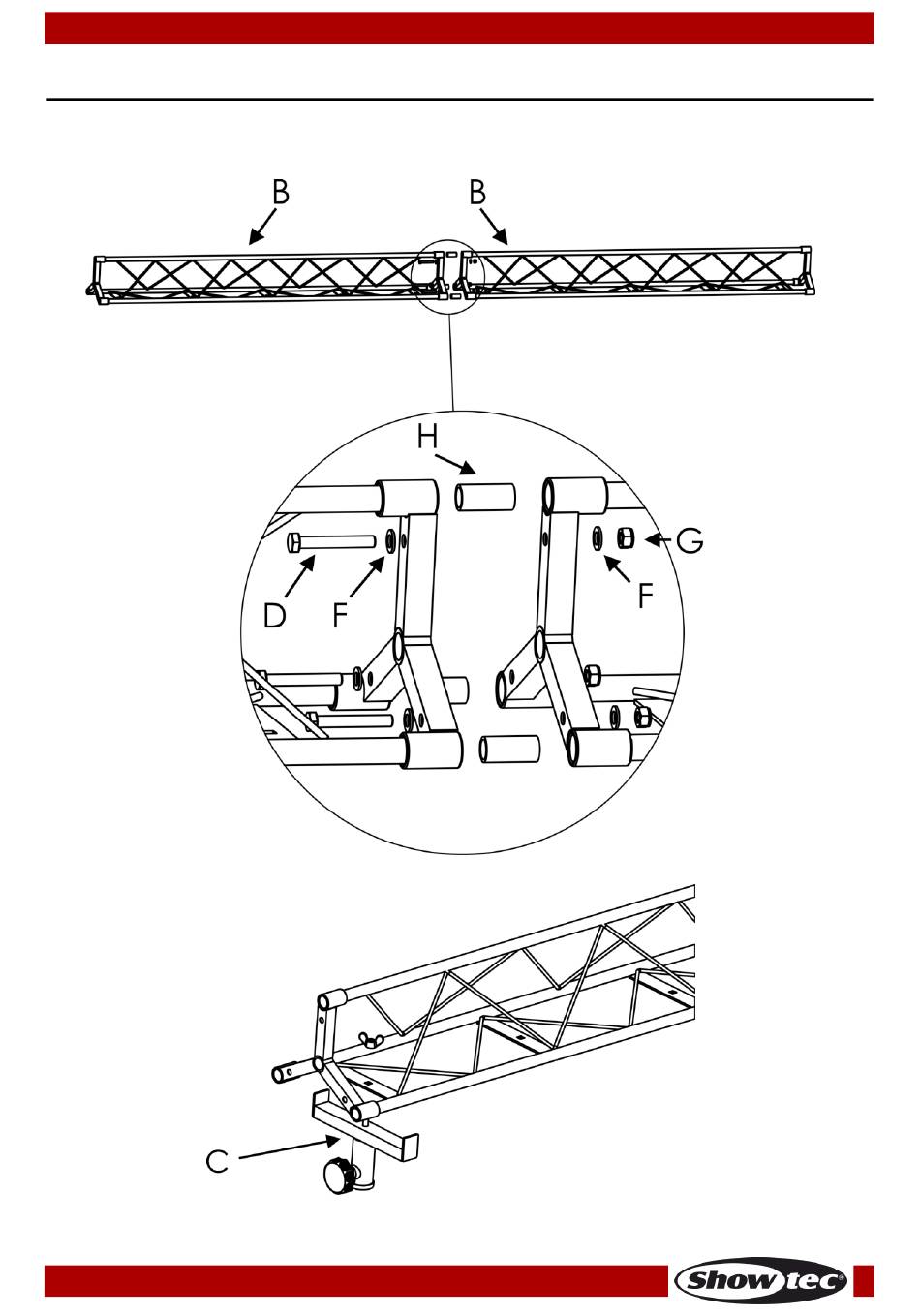 B B

H

G

D F F

C

Showtec