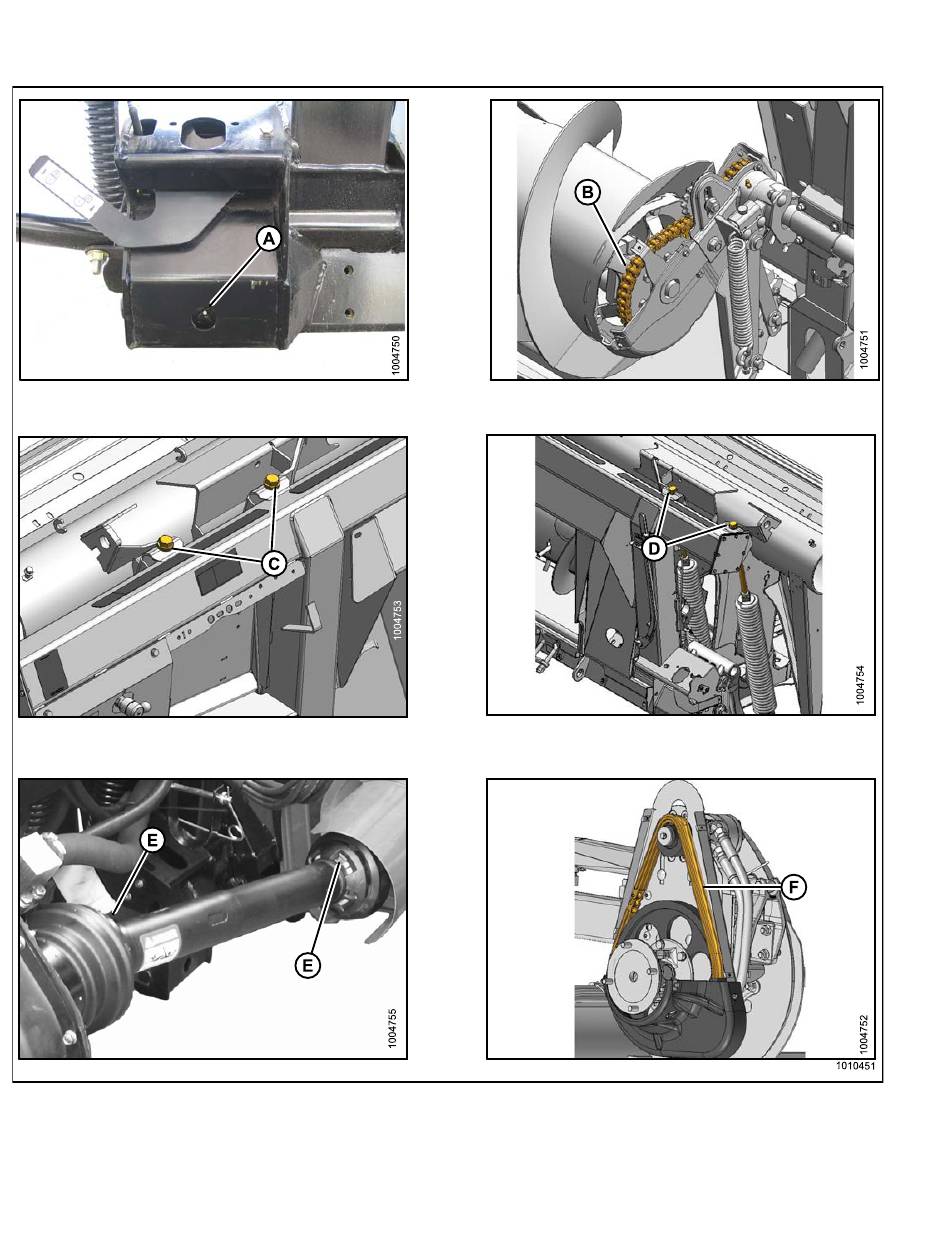 A

1004750

B

1004751

C

1004753

D

1004754

E

E

1004755

F

1004752

1010451