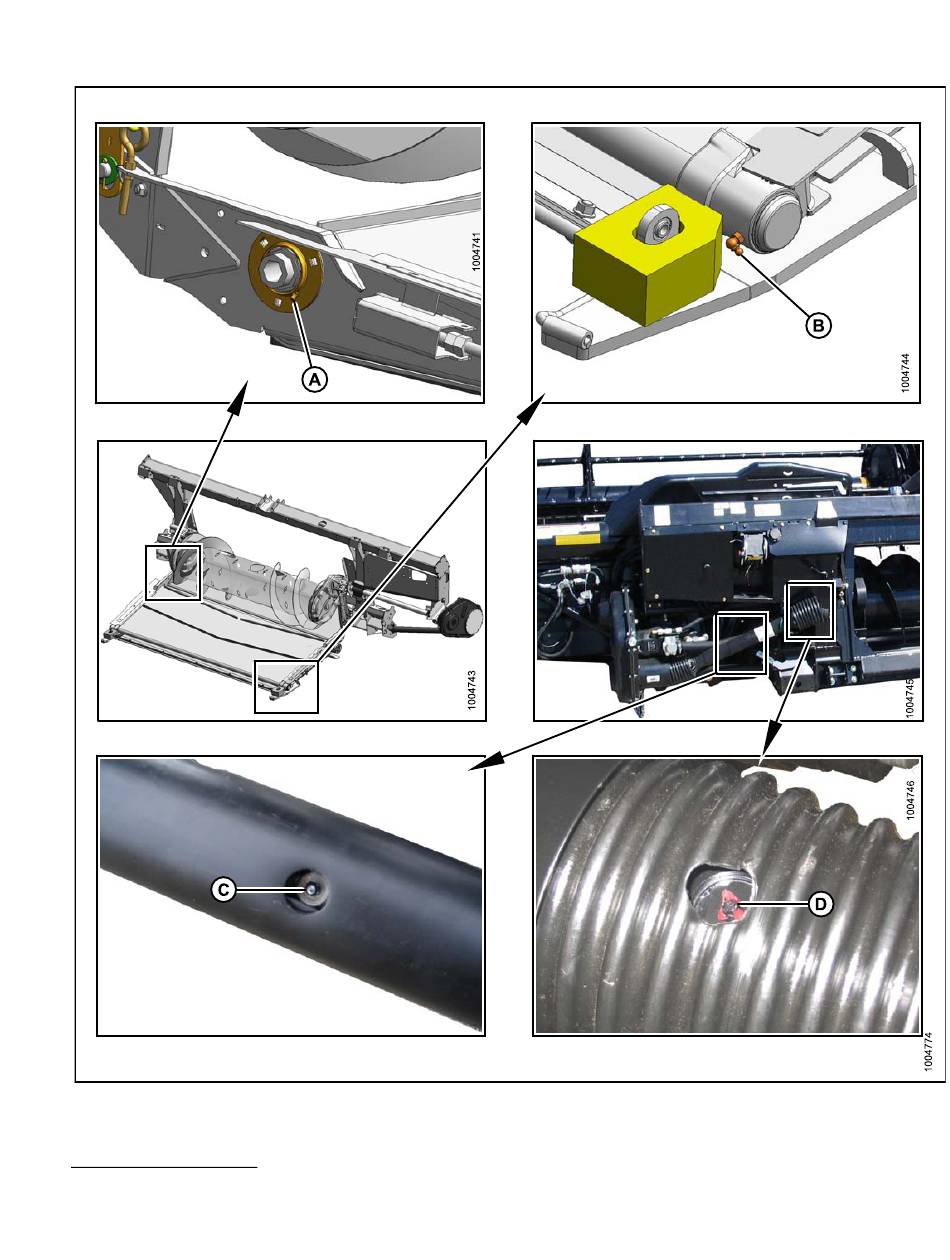 1004741

A

B

1004744

1004743

1004745

C

1004746

D

1004774