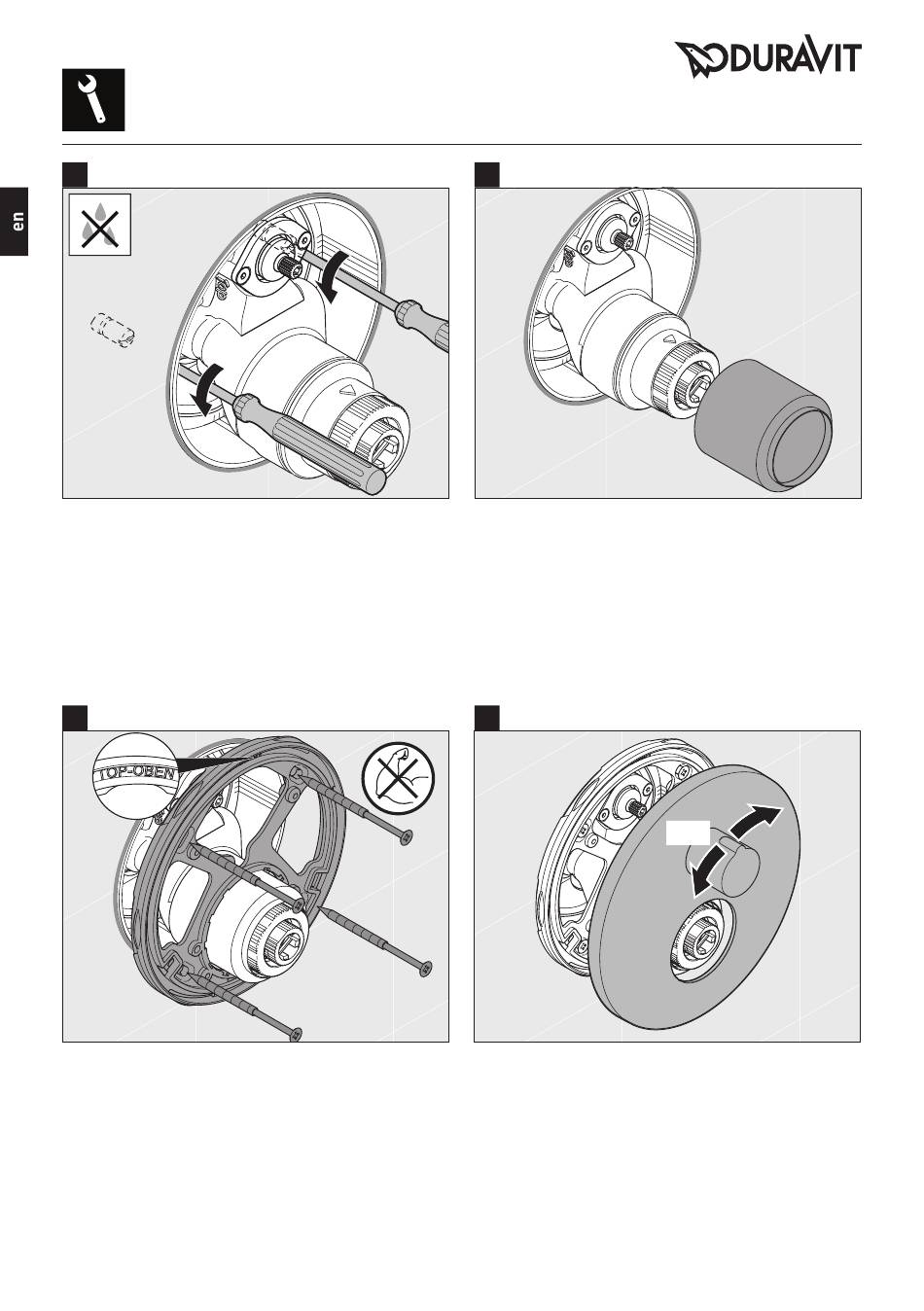 DURAVIT

en

TOP-OBEN