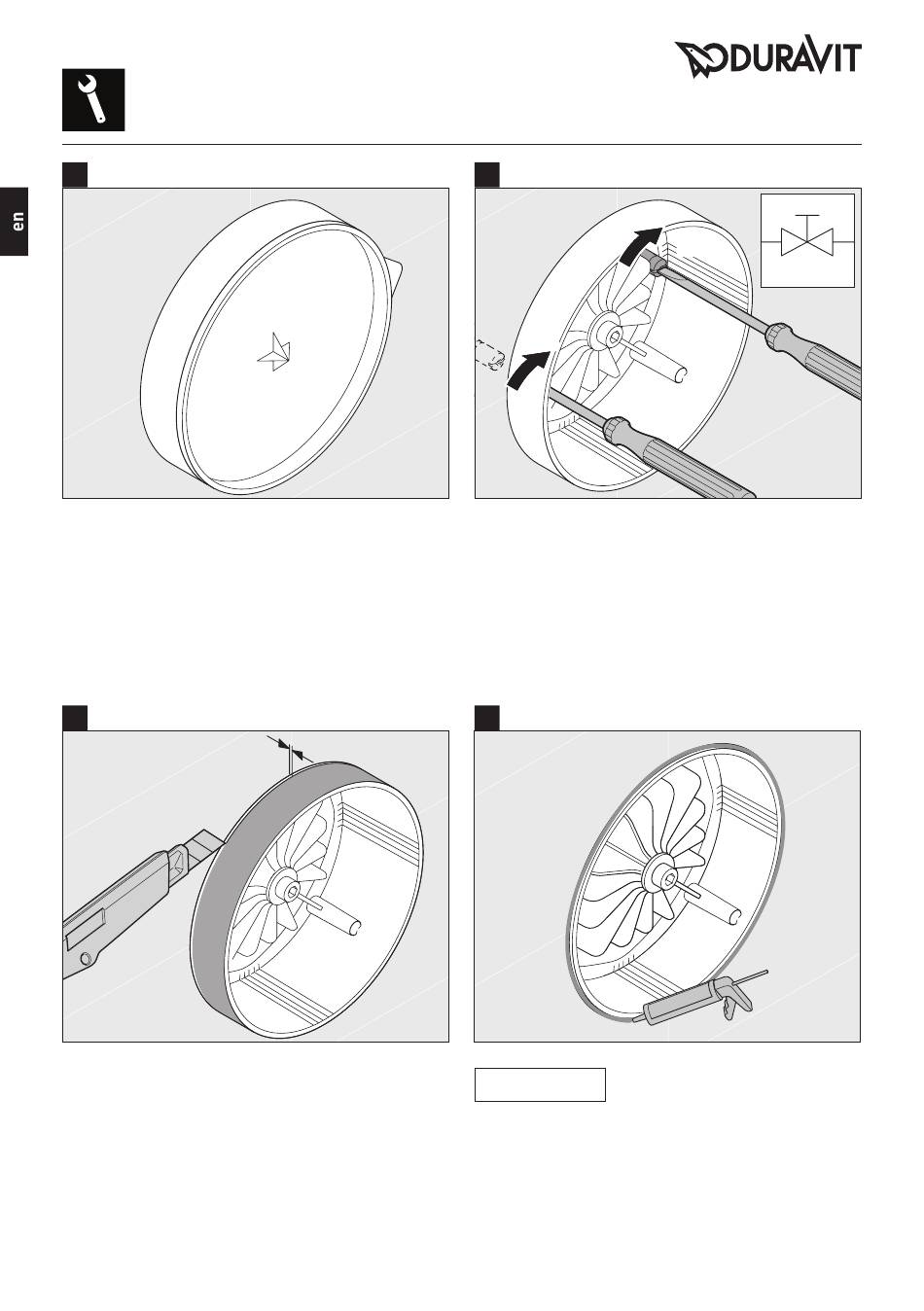 DURAVIT

en