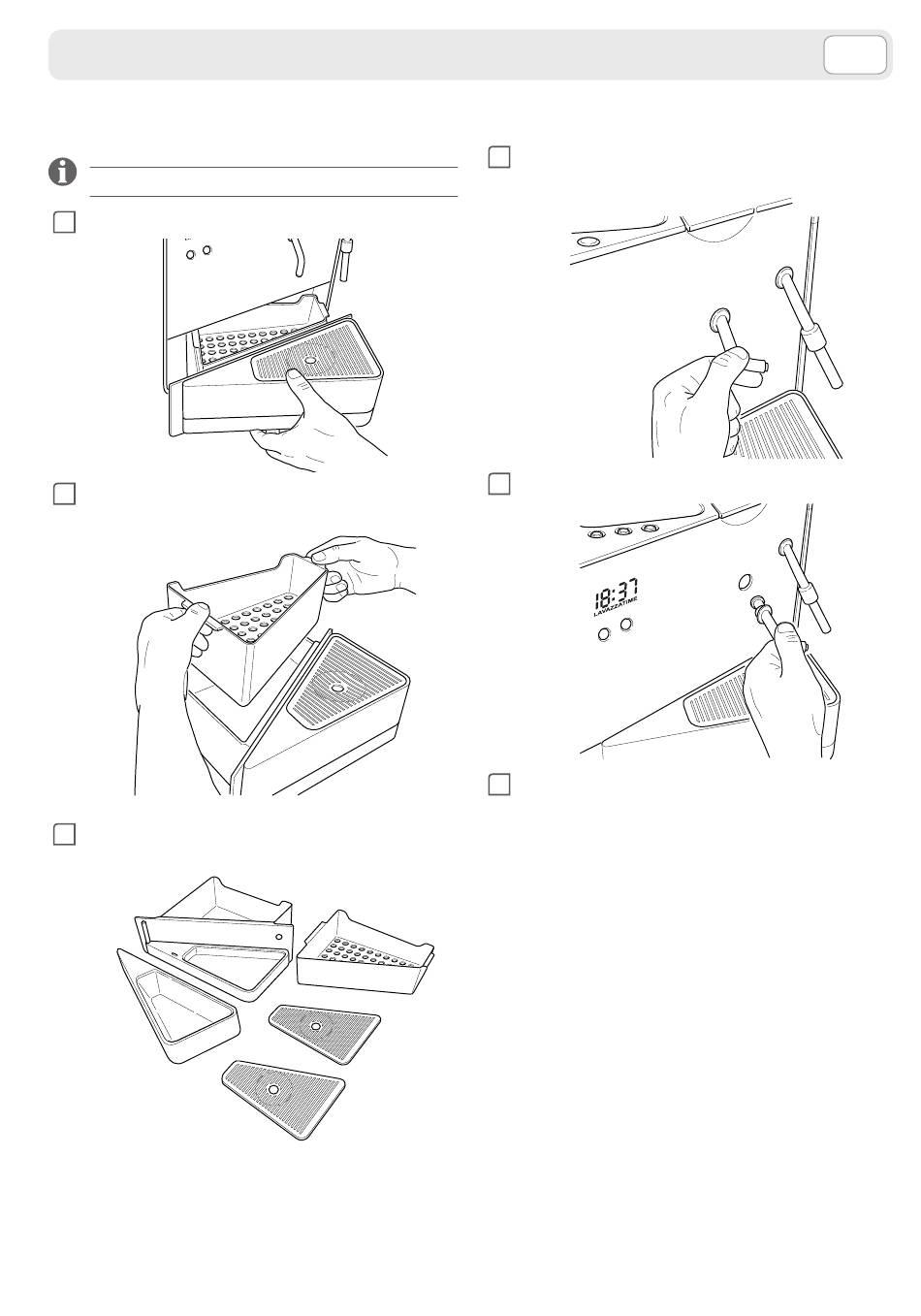 18:37
LAVAZZATIME