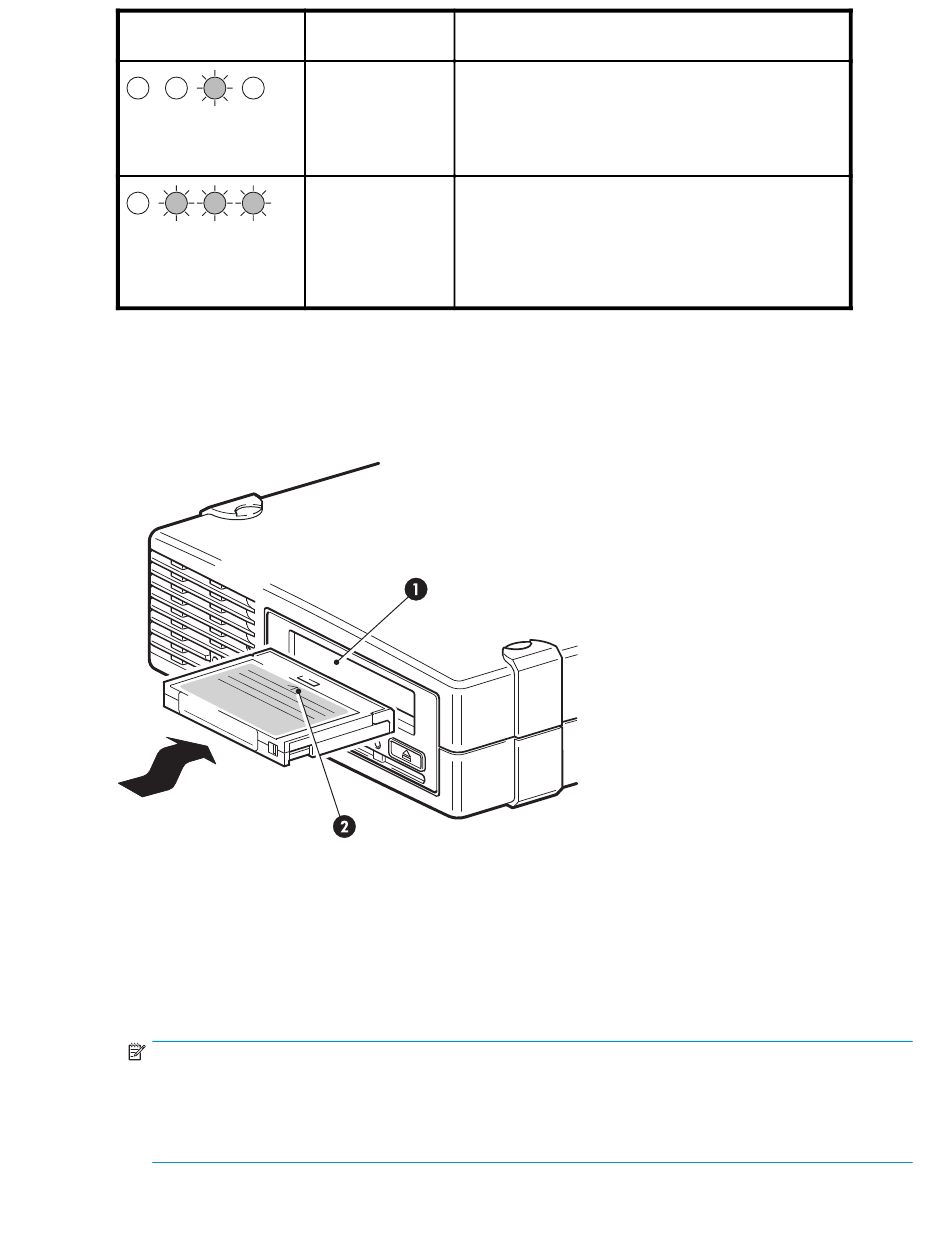 1

2