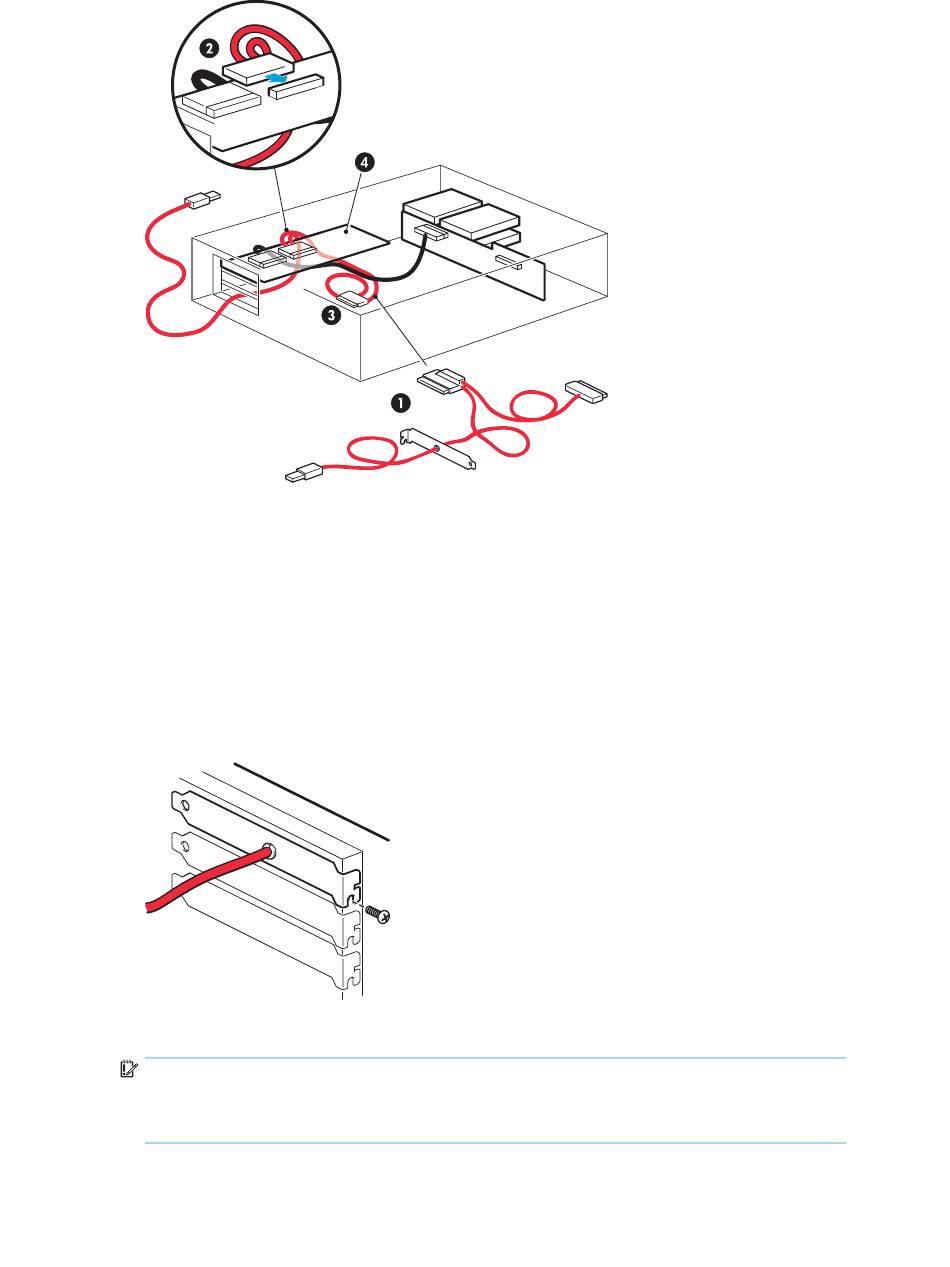 2

4

3

1