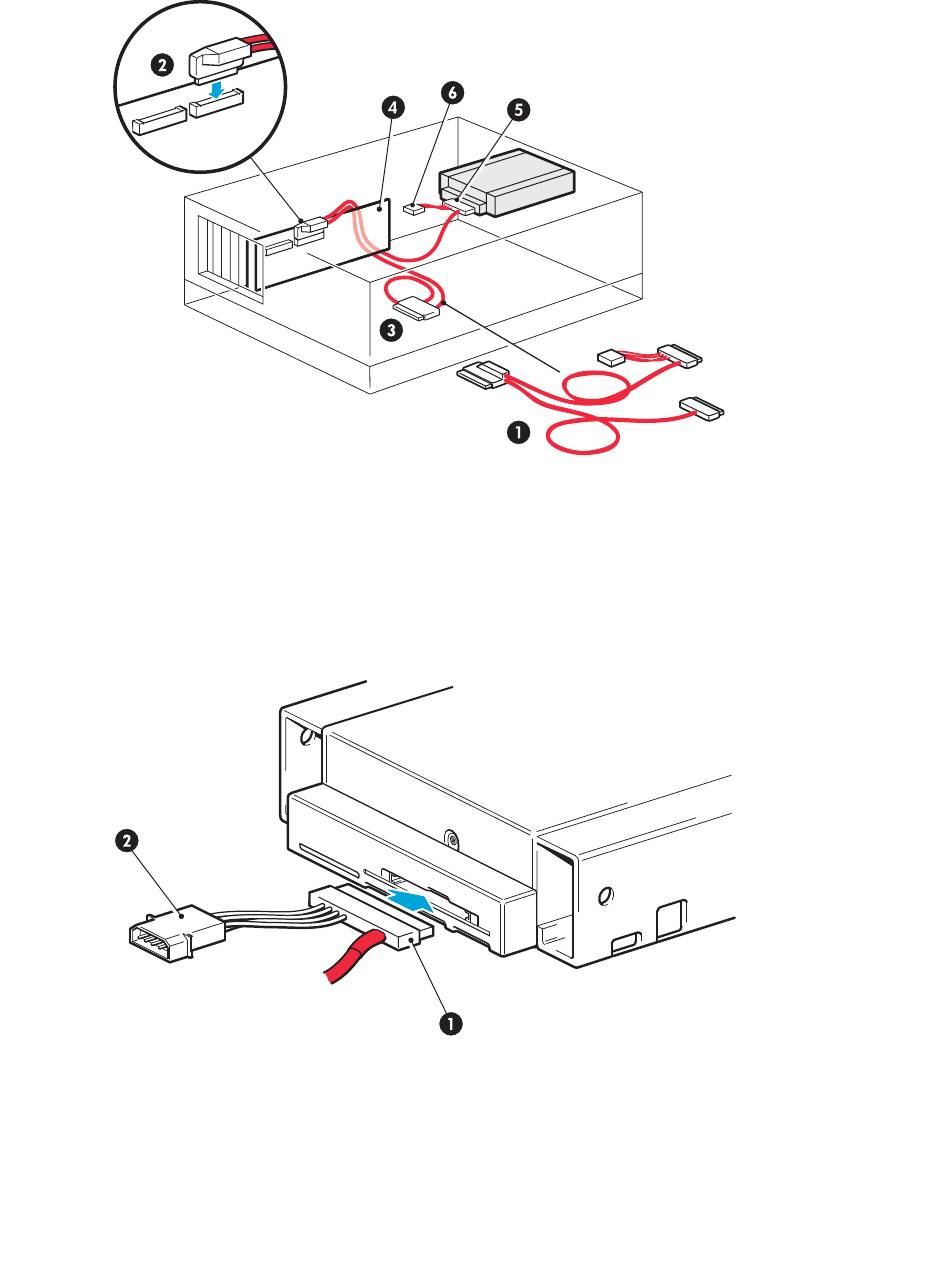 2
4
6
5
3
1
2
1