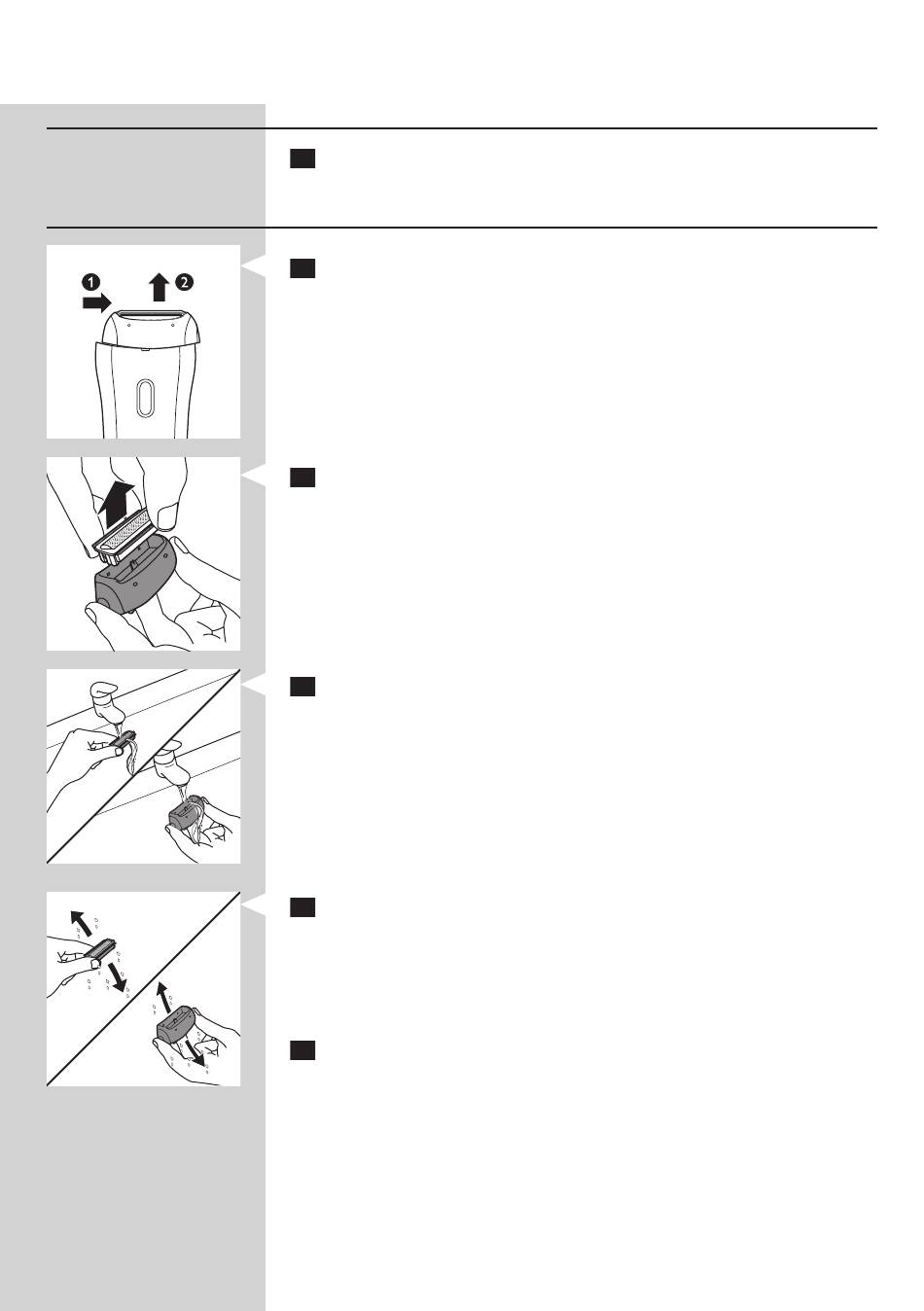 1

2