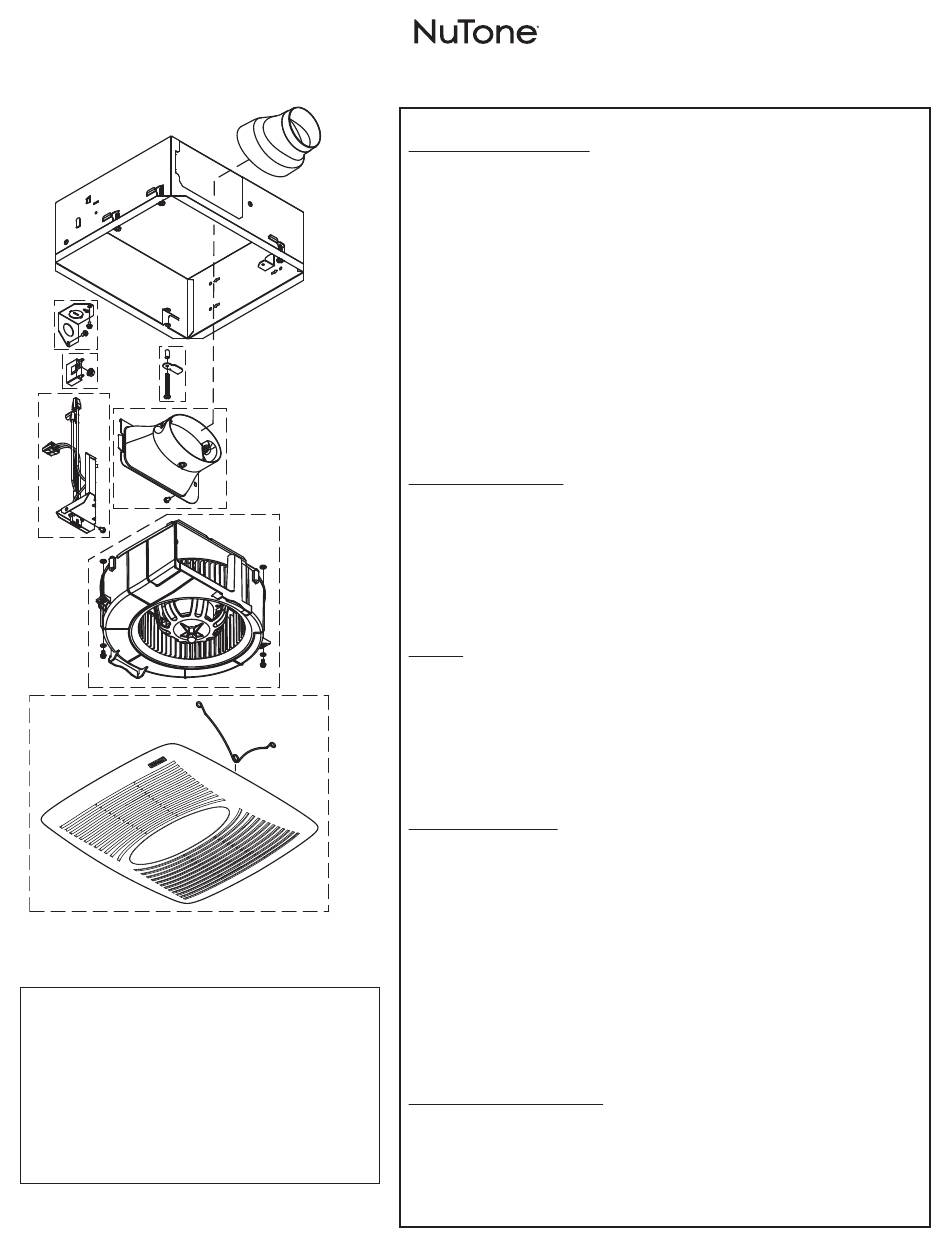 NuTone