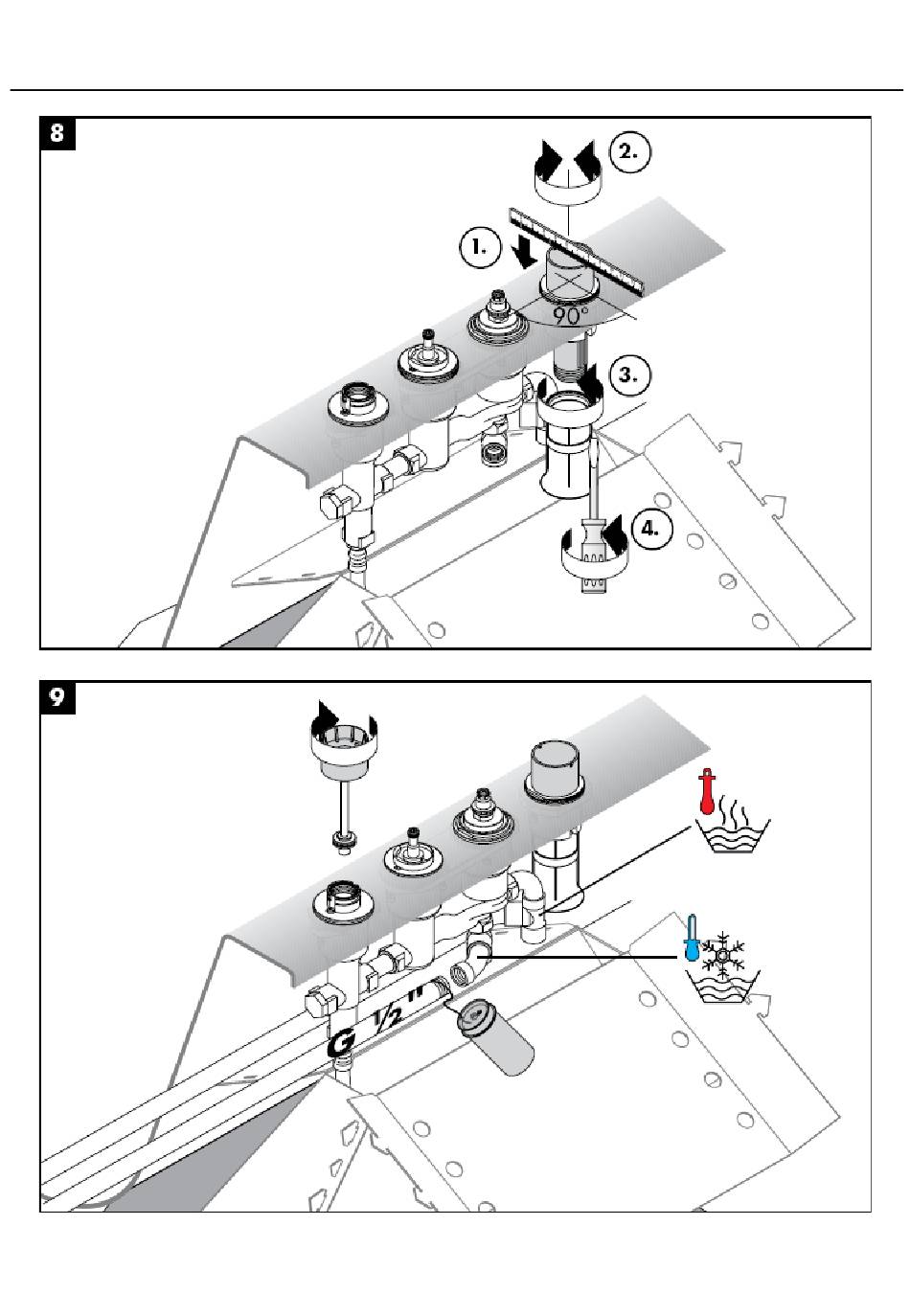 8

2.

1.

90°

3.

4.

9

G ½"