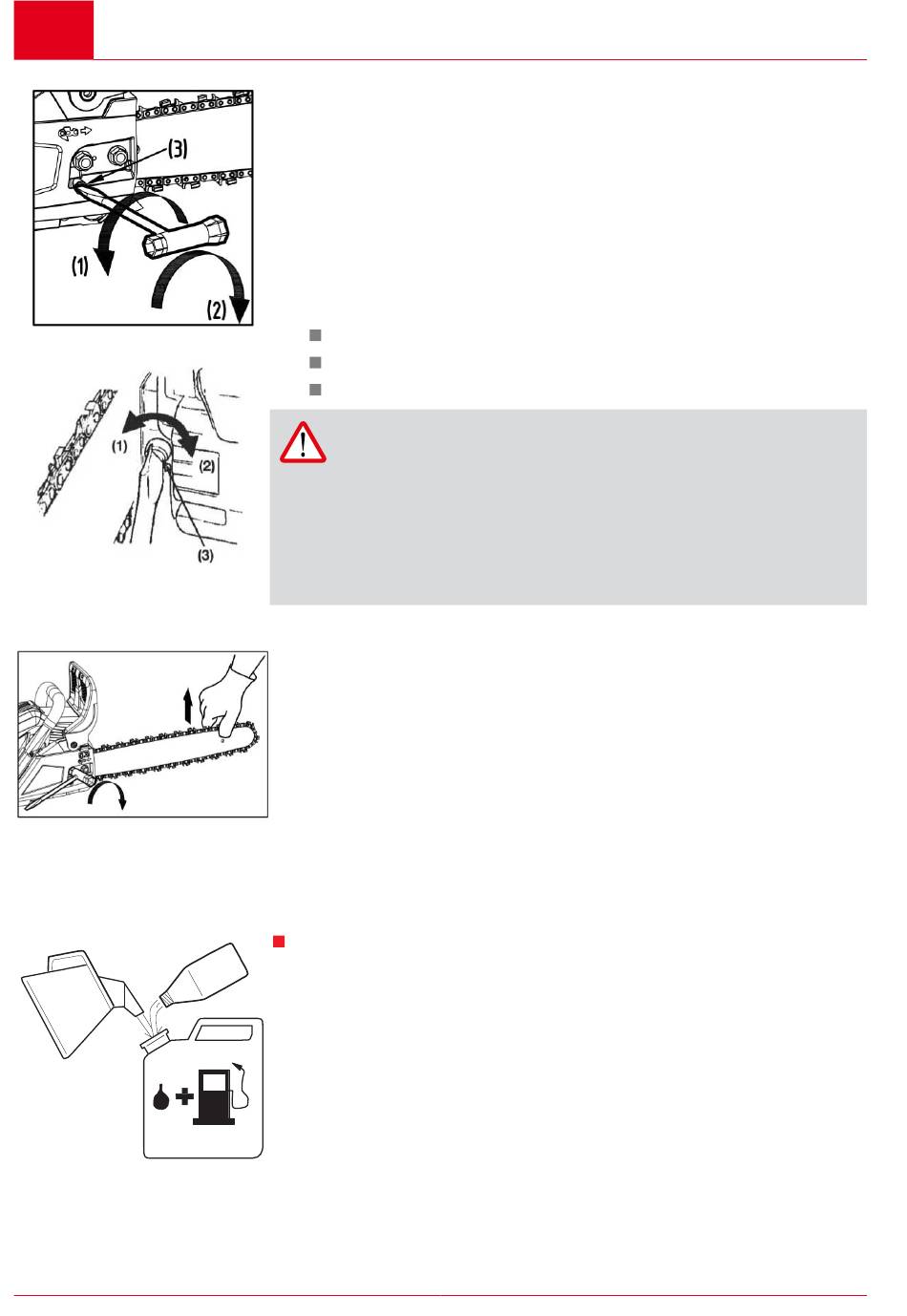 (3)
(1)
(2)

(1)
(2)
(3)