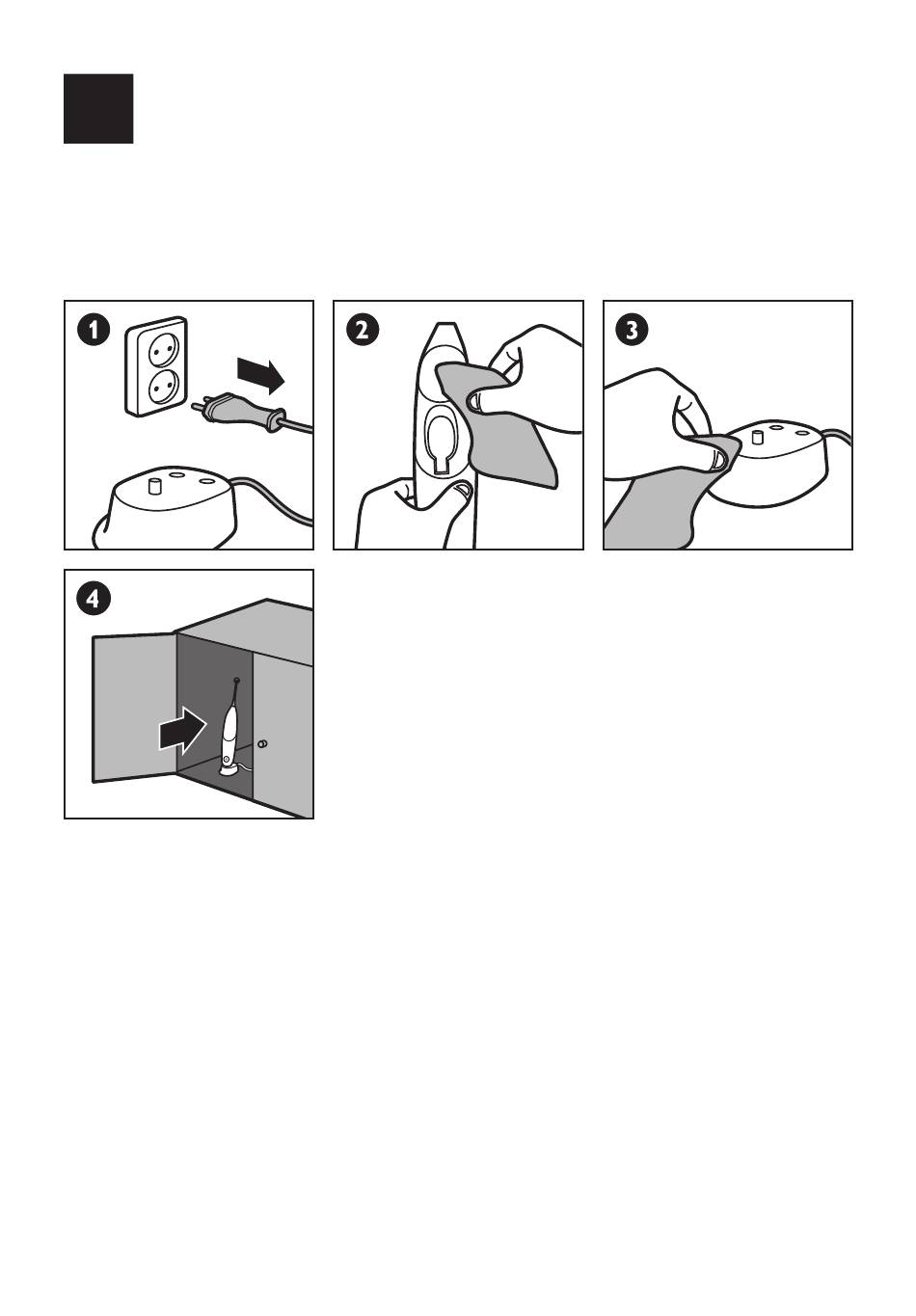 1

2

3

4