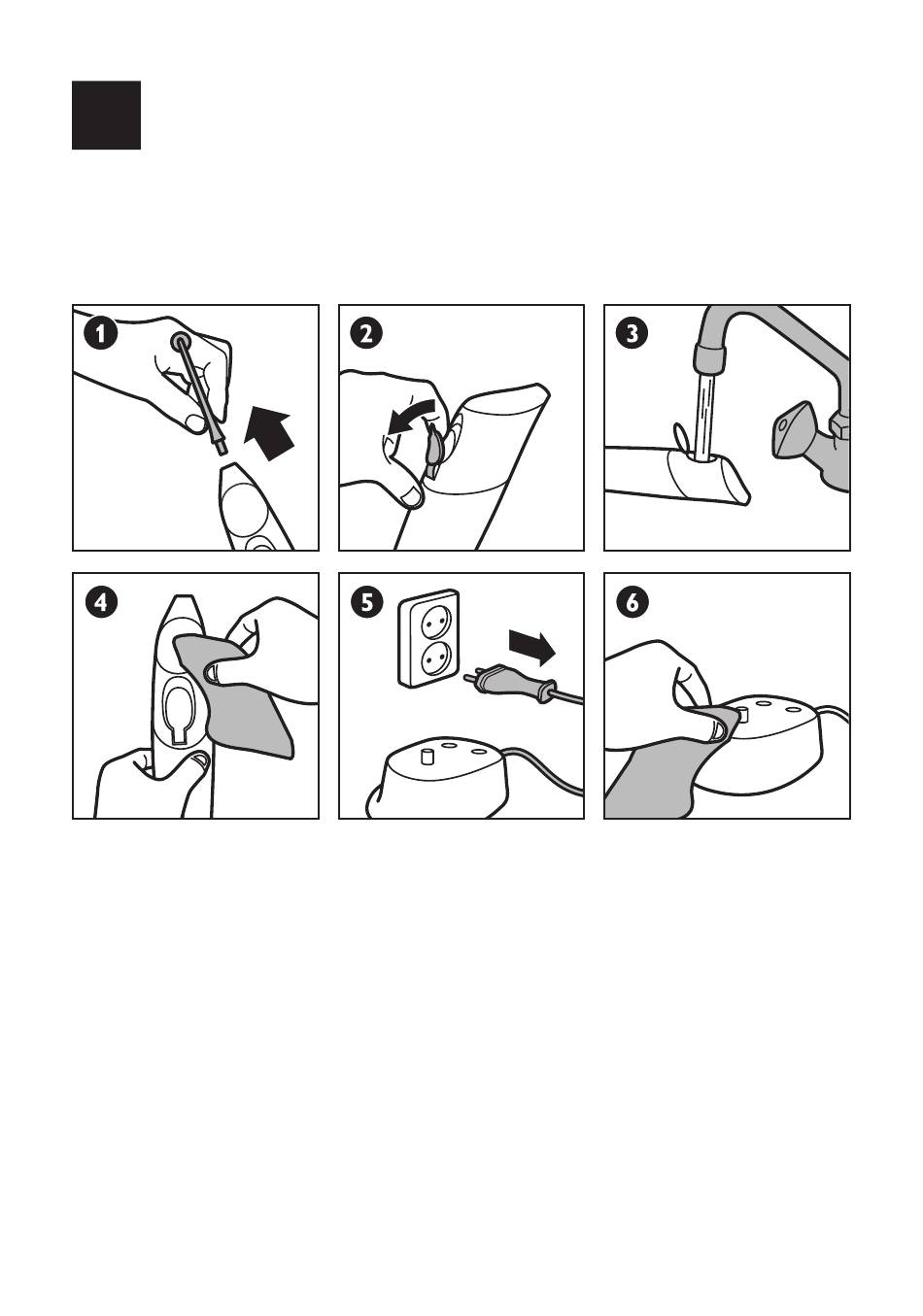 1

2

3

4

5

6