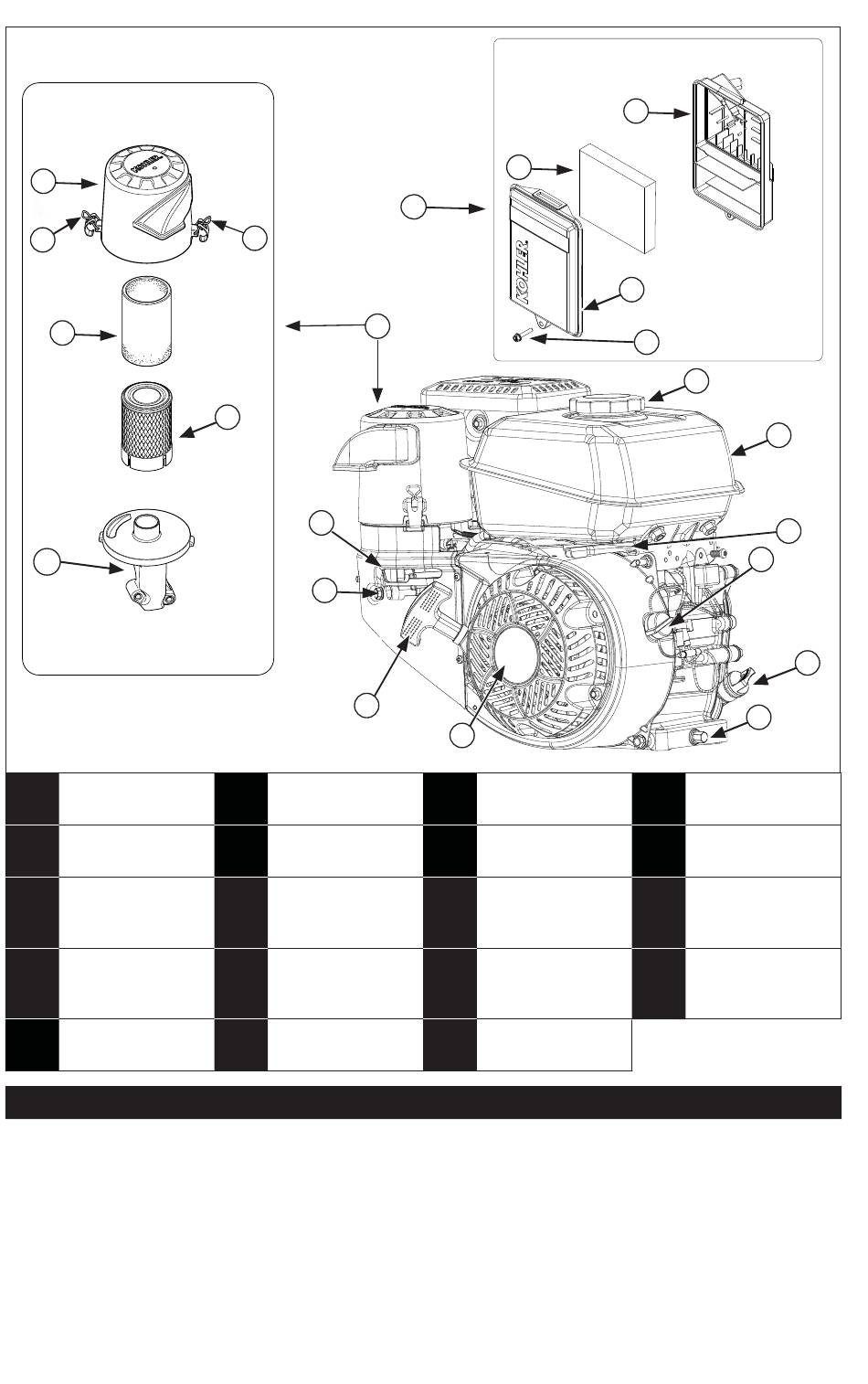 KOHLER

KOHLER