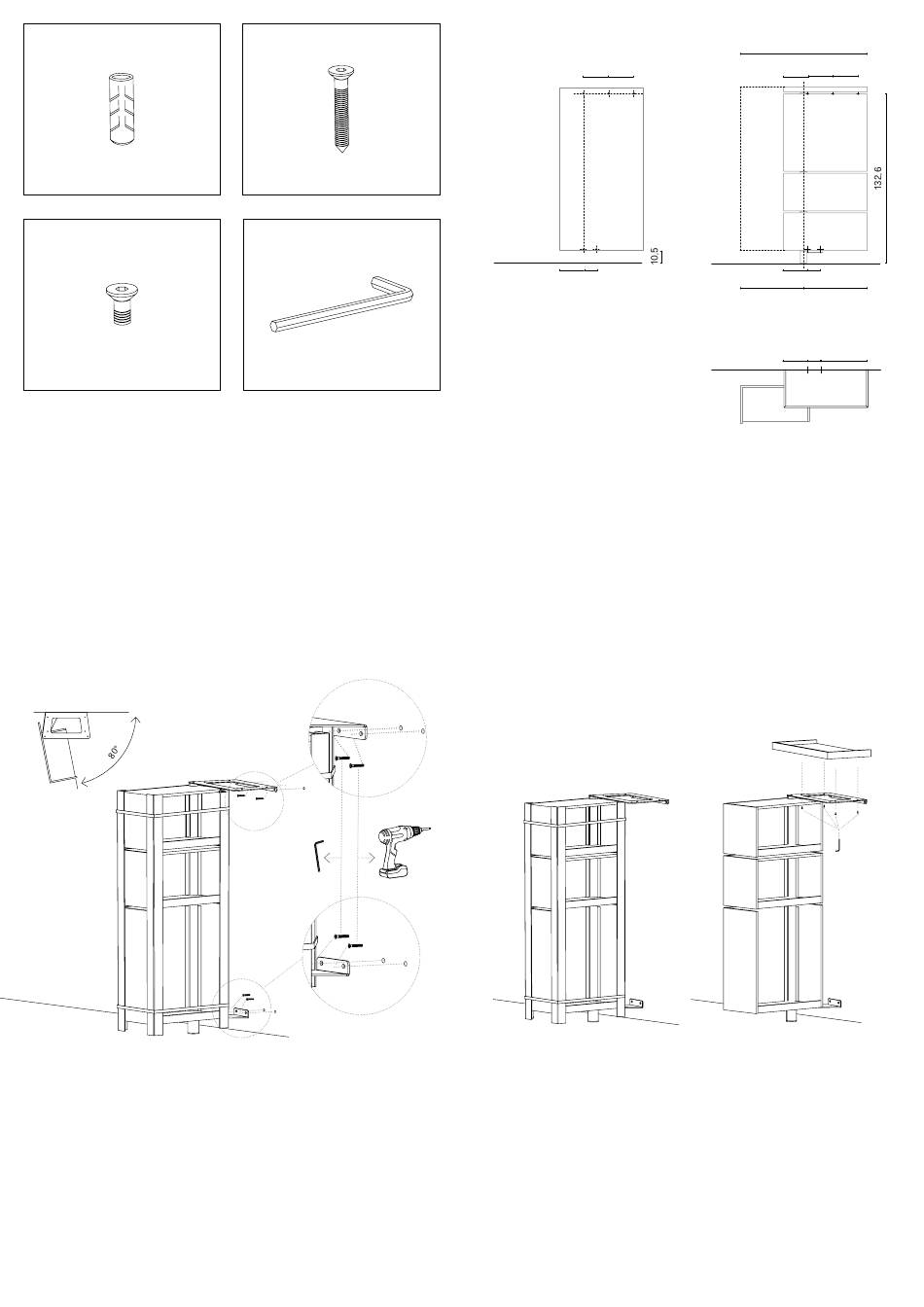 10.5

132.6

80°