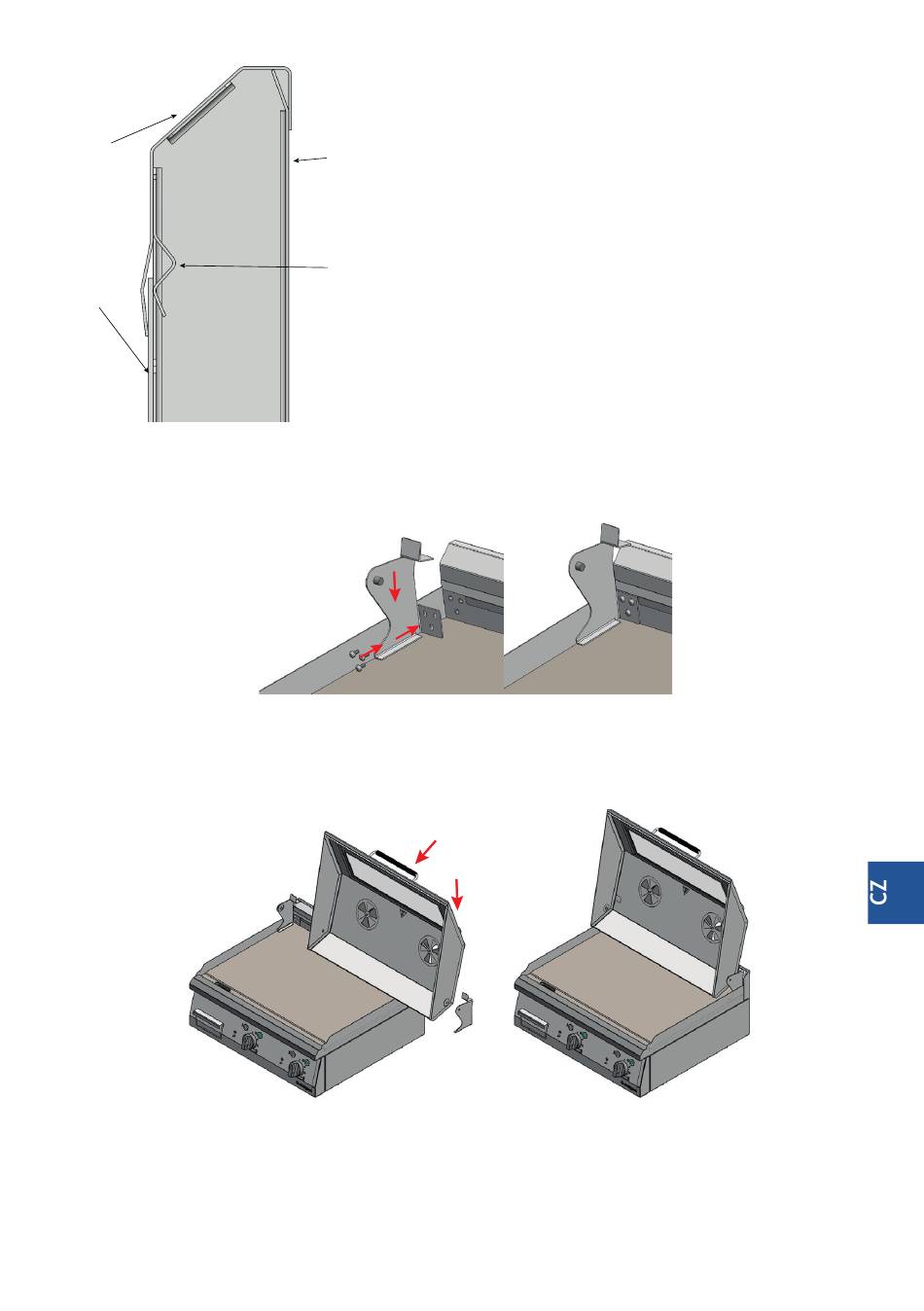 CZ