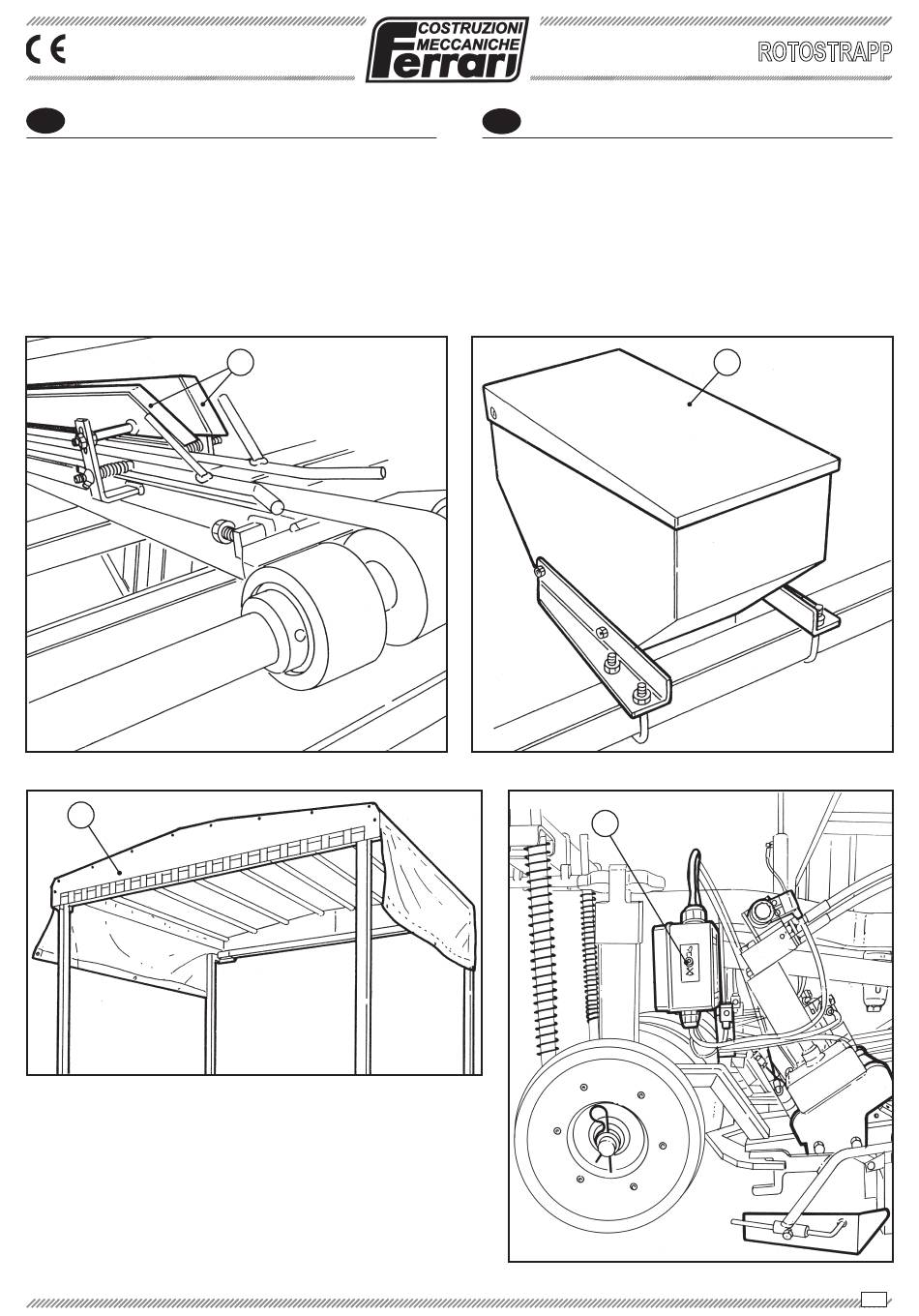 CE

COSTRUZIONI MECCANICHE Ferrari

ROTOSTRAPP