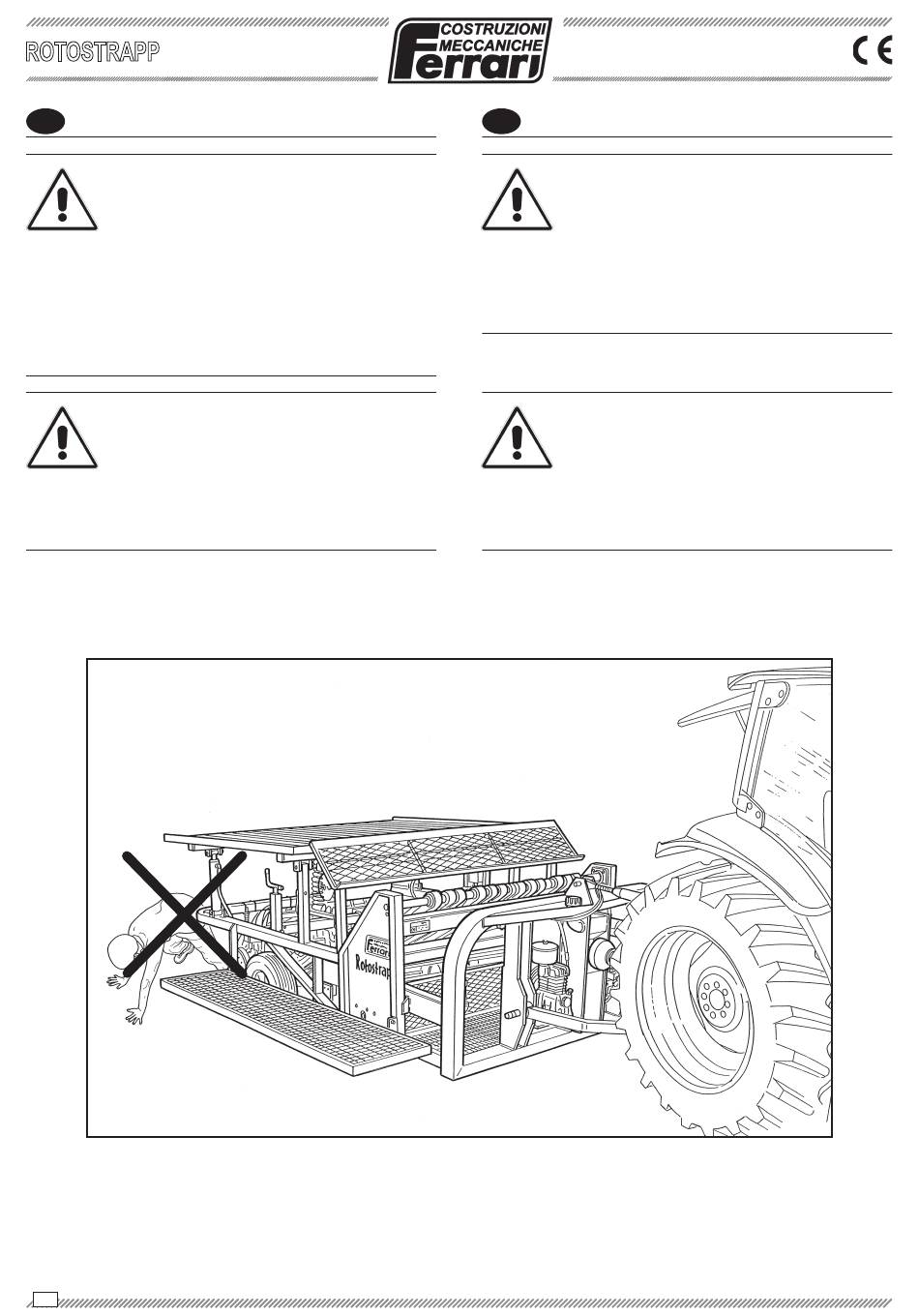 ROTOSTRAPP

COSTRUZIONI MECCANICHE Ferrari

CE

Ferrari

Rotostrapp