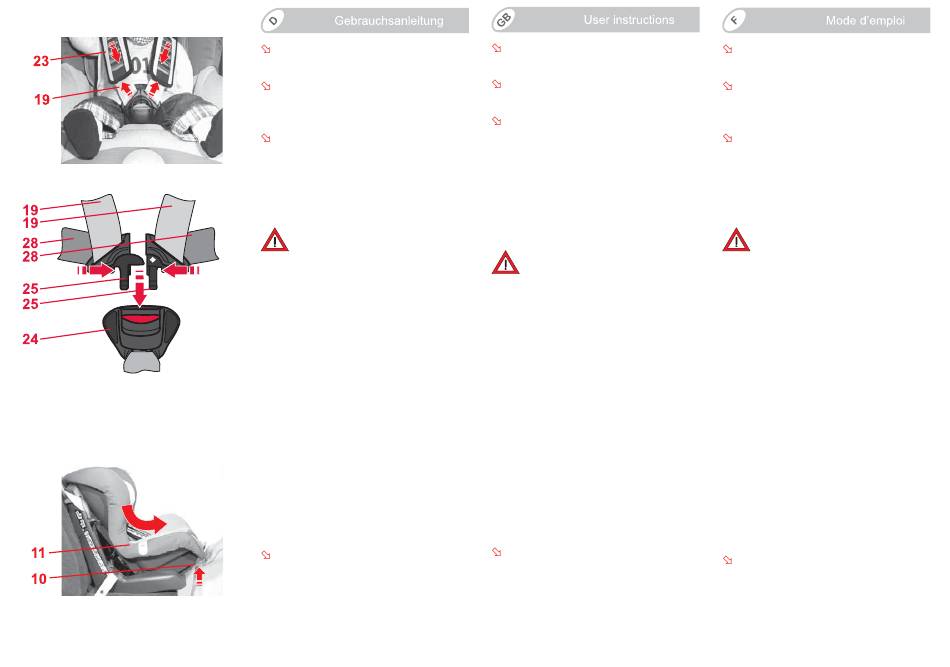 23
19

19
19
28
28
25
25
24

11
10

D Gebrauchsanleitung

GB User instructions

F Mode d'emploi