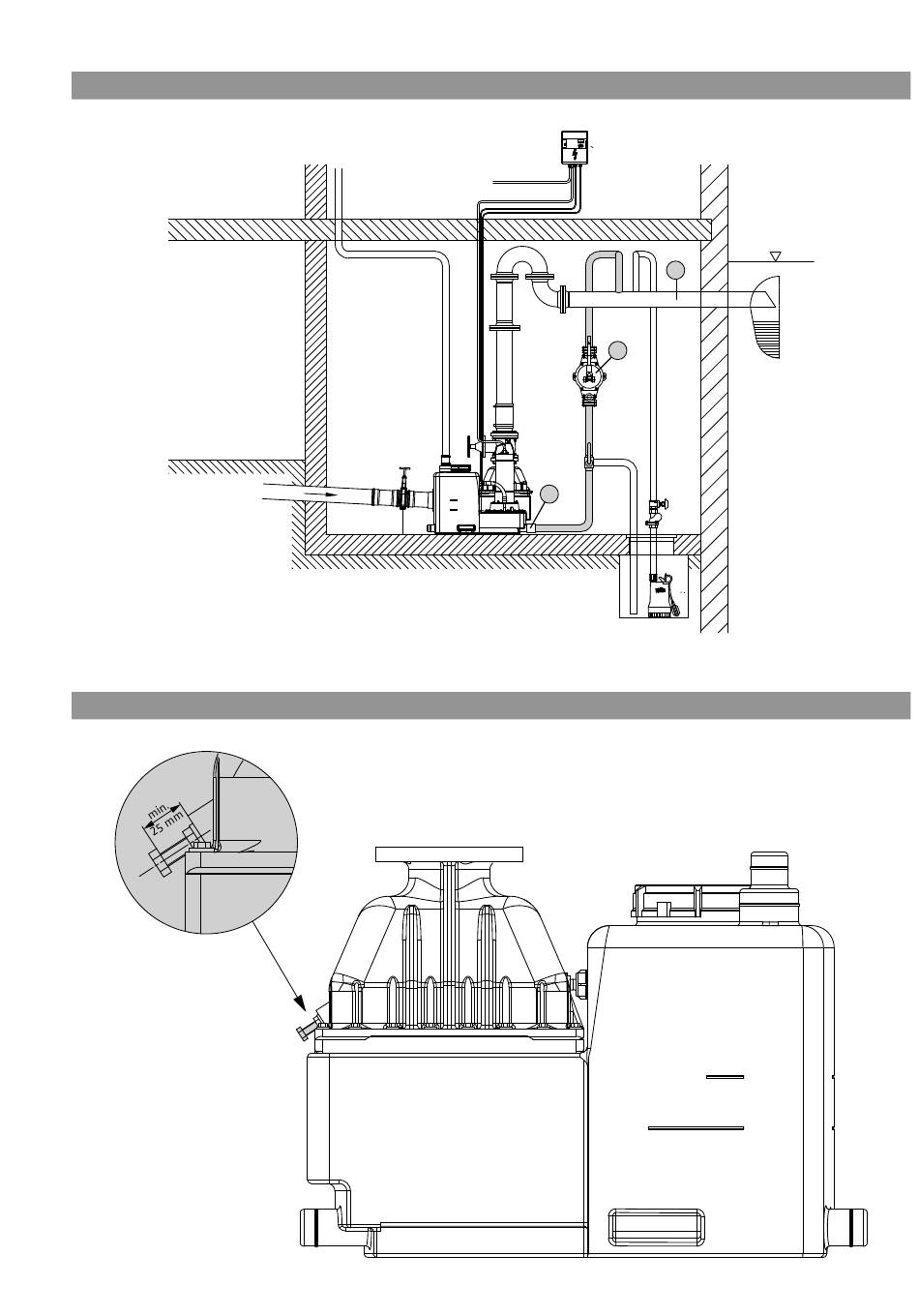 min.
25 mm