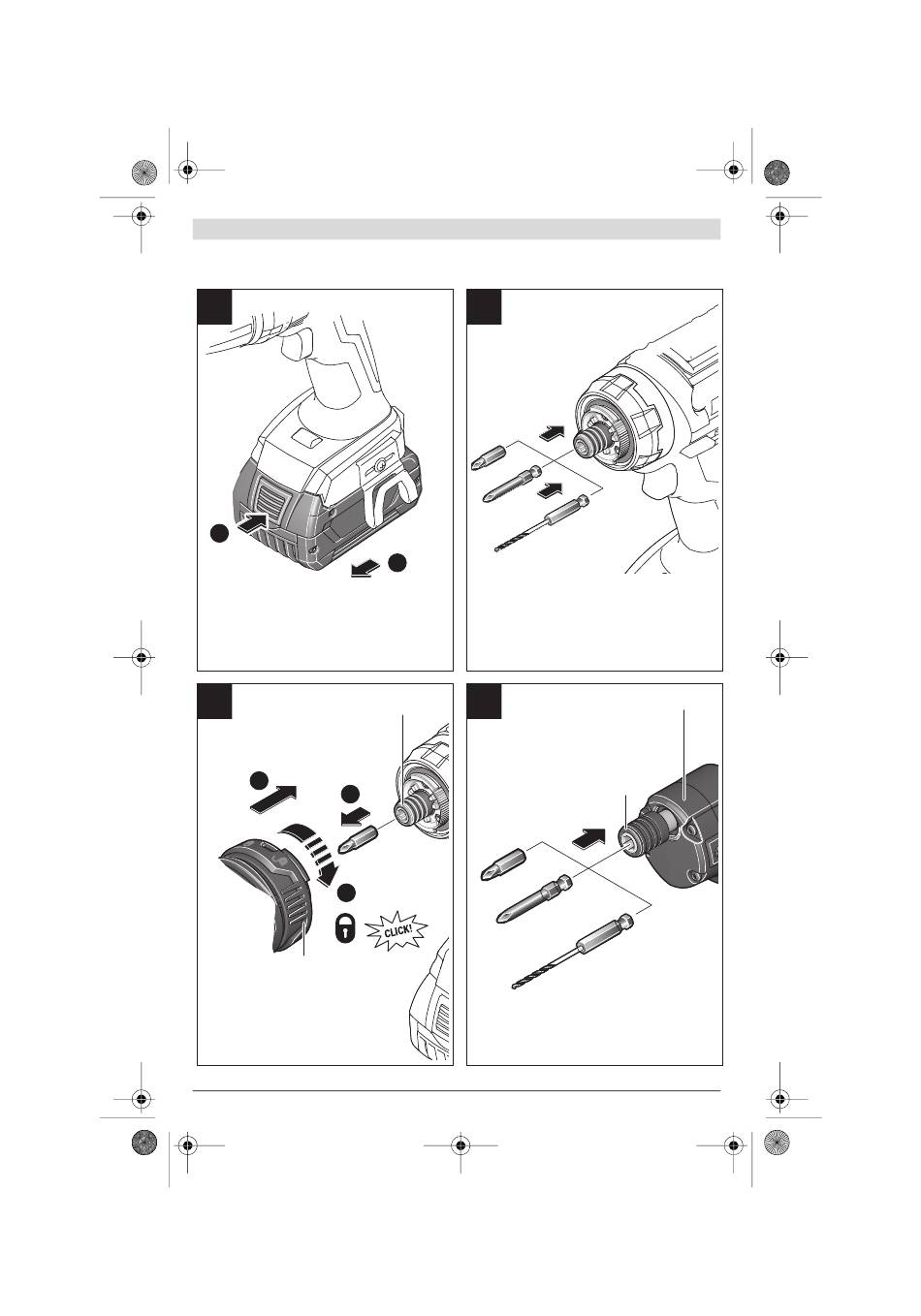 CLICK!