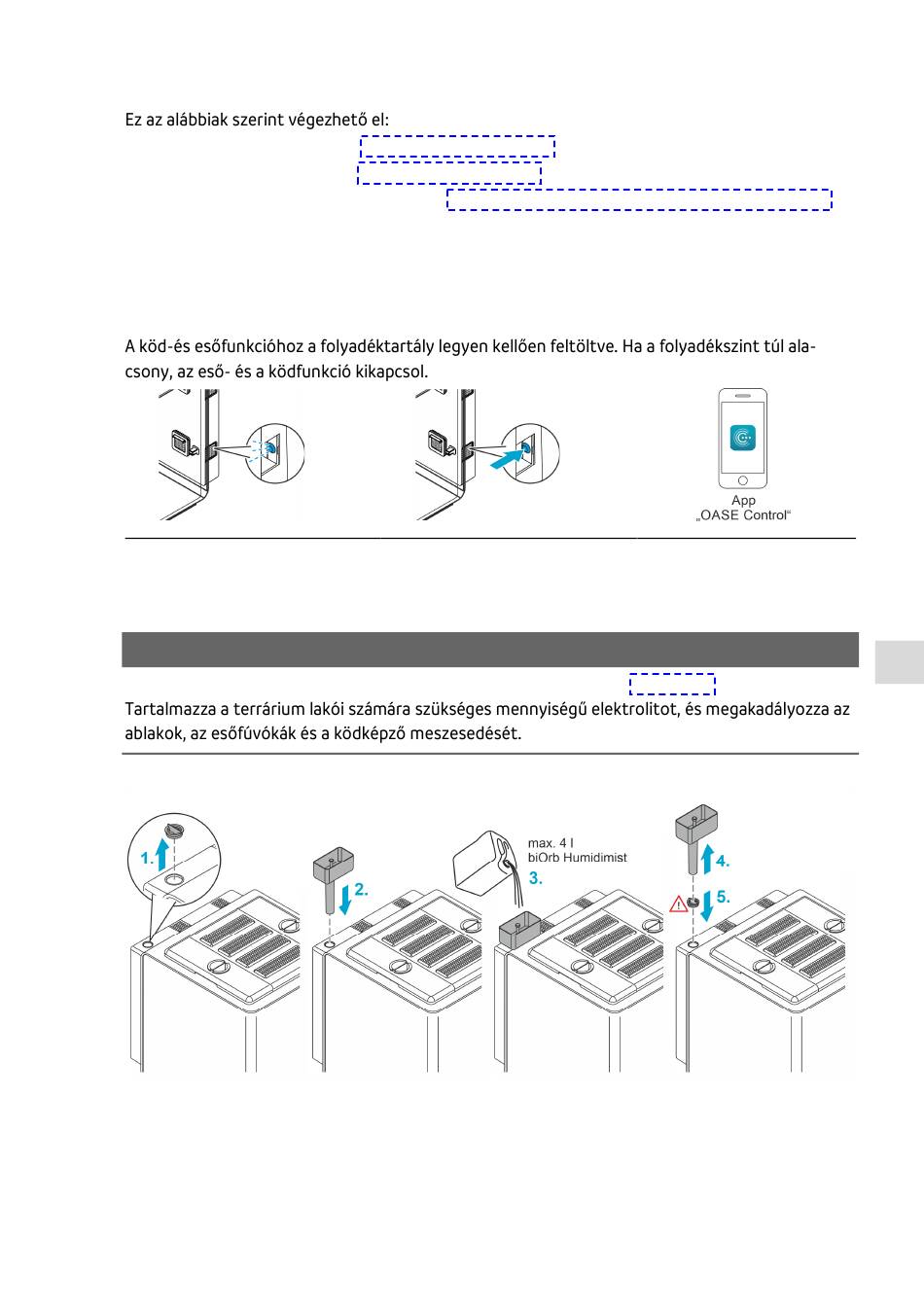 Ez az alábbiak szerint végezhető el:

A köd-és esőfunkcióhoz a folyadéktartály legyen kellően feltöltve. Ha a folyadékszint túl alacsony, az eső- és a ködfunkció kikapcsol.

App
„OASE Control“

Tartalmazza a terrárium lakói számára szükséges mennyiségű elektrolitot, és megakadályozza az ablakok, az esőfúvókák és a ködképző meszesedését.

1.

2.

max. 4 l
biOrb Humidimist
3.

4.

5.