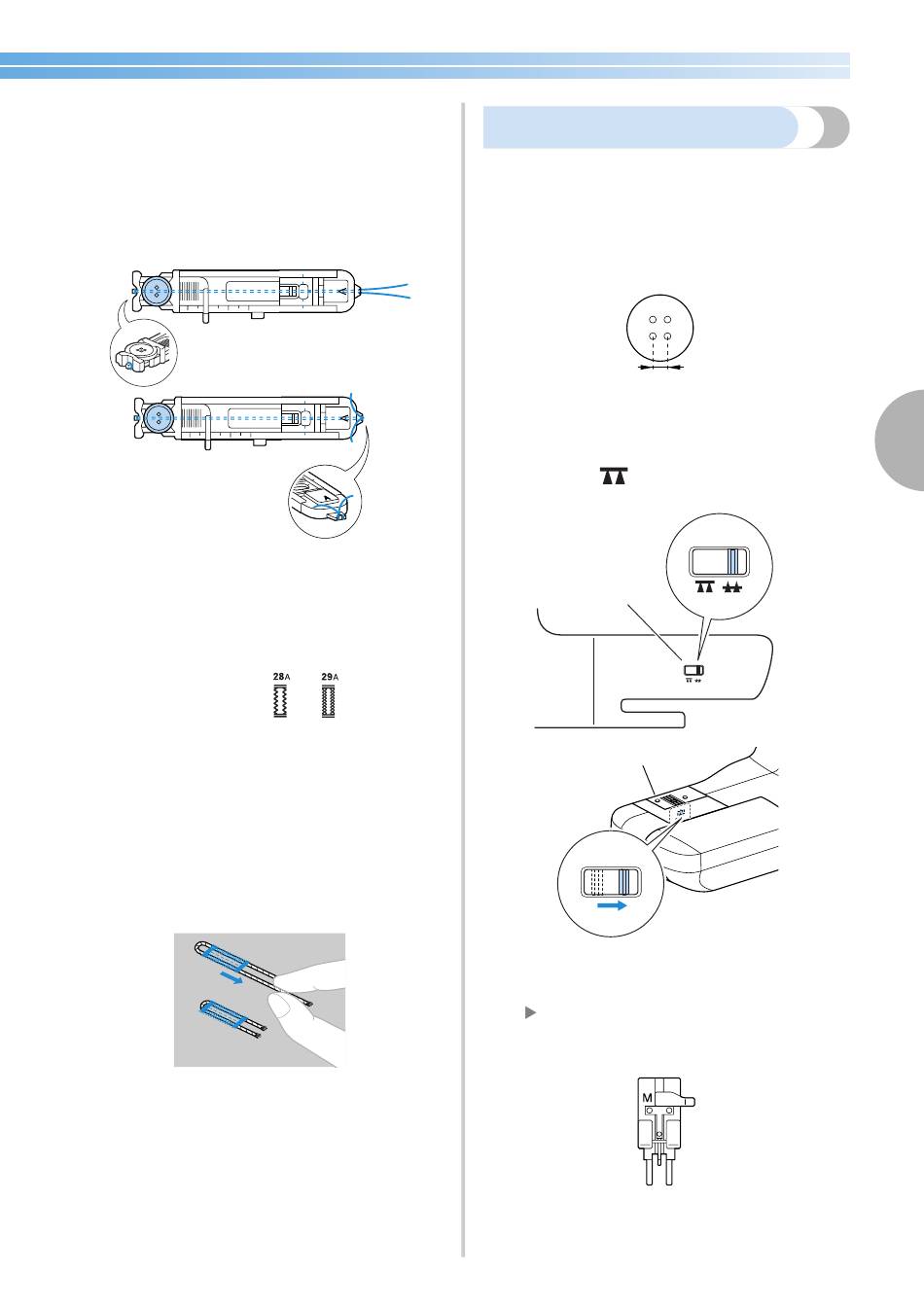 28A 29A

M